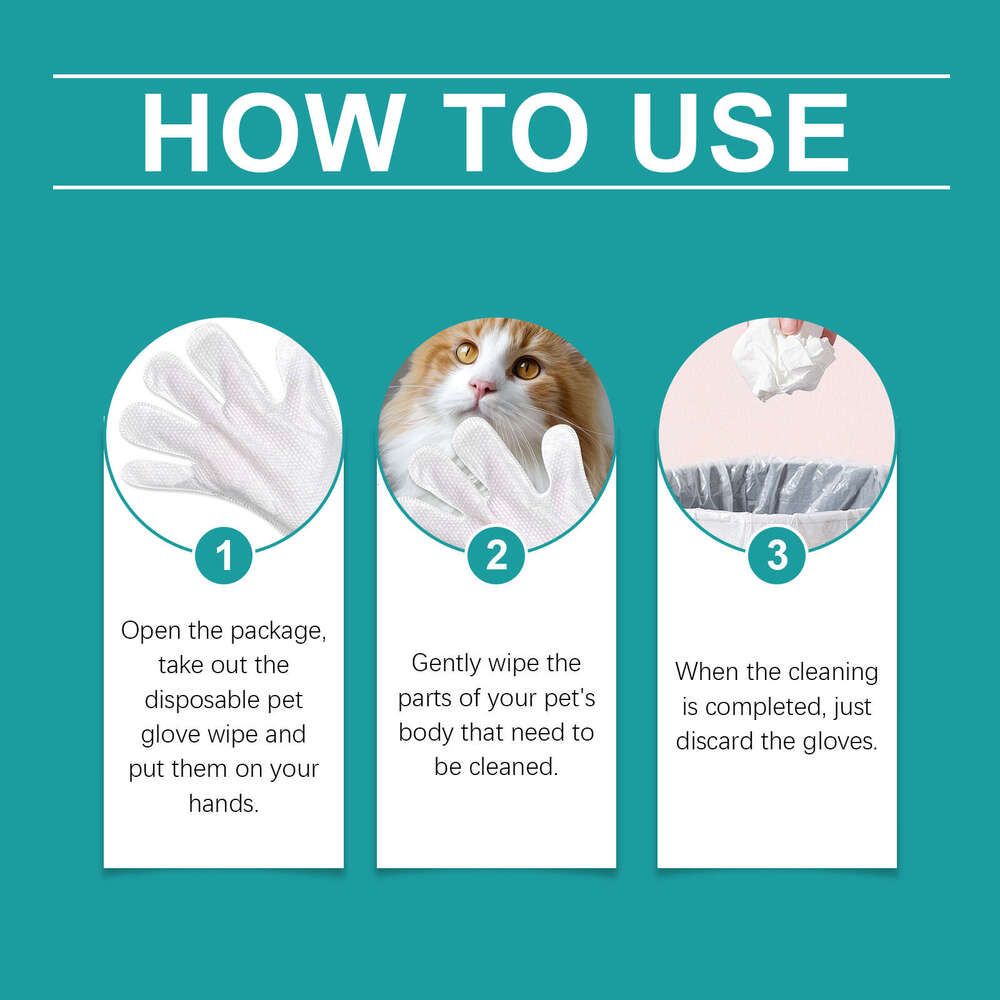 HOW TO USE

1

Open the package, take out the disposable pet glove wipe and put them on your hands.

2

Gently wipe the parts of your pet's body that need to be cleaned.

3

When the cleaning is completed, just discard the gloves.