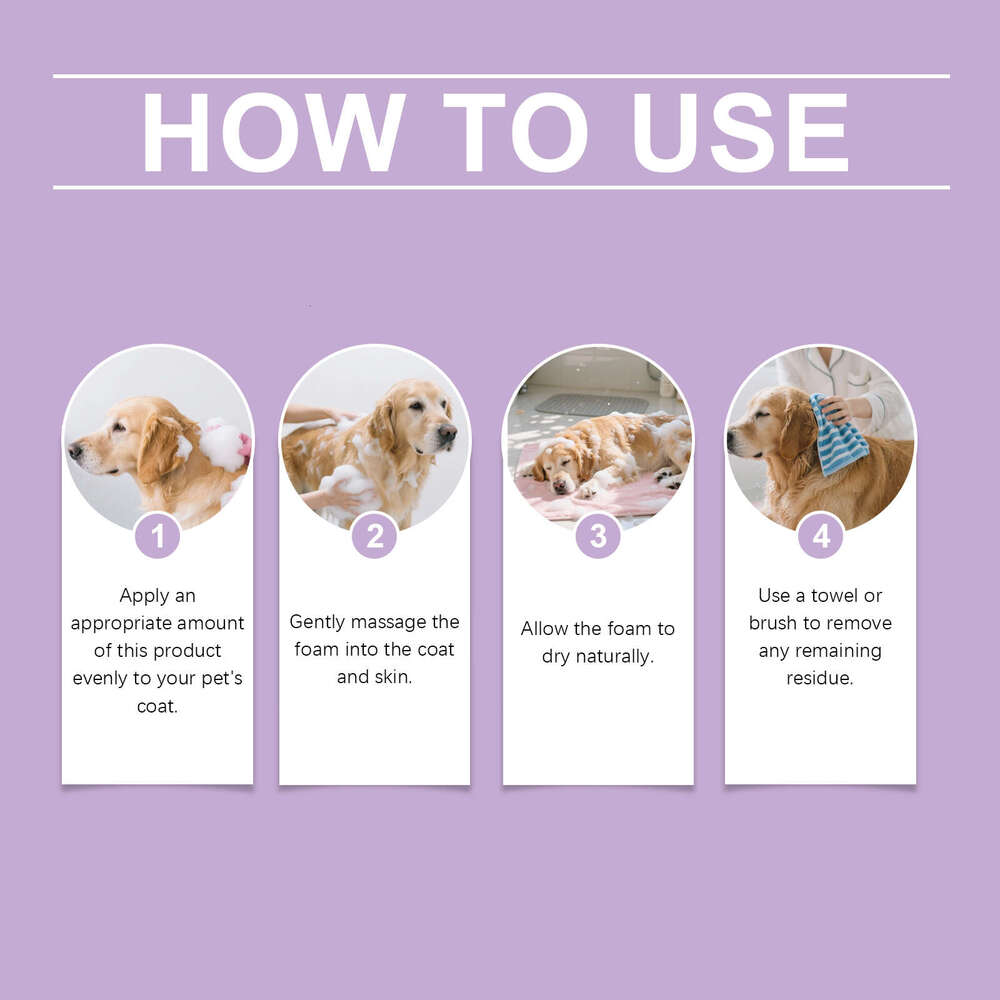 HOW TO USE

1

Apply an appropriate amount of this product evenly to your pet's coat.

2

Gently massage the foam into the coat and skin.

3

Allow the foam to dry naturally.

4

Use a towel or brush to remove any remaining residue.