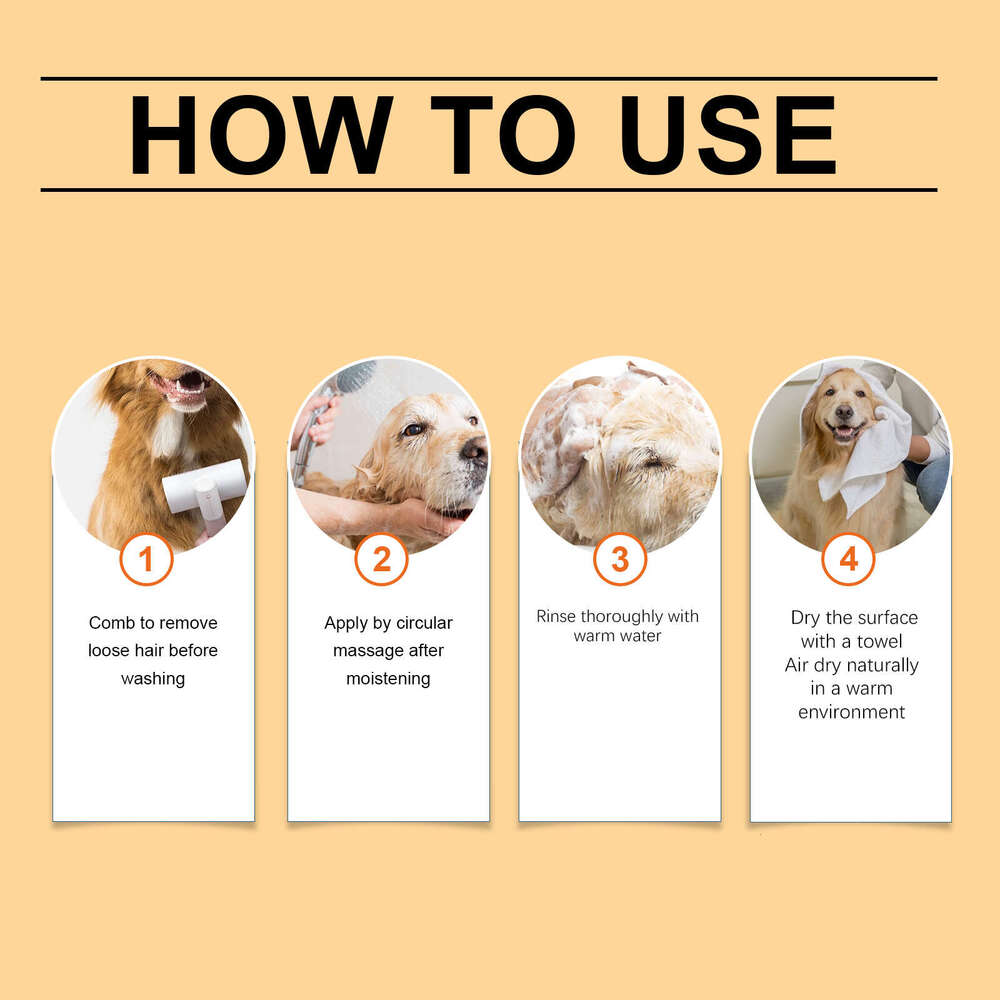 HOW TO USE

1

Comb to remove loose hair before washing

2

Apply by circular massage after moistening

3

Rinse thoroughly with warm water

4

Dry the surface with a towel
Air dry naturally in a warm environment