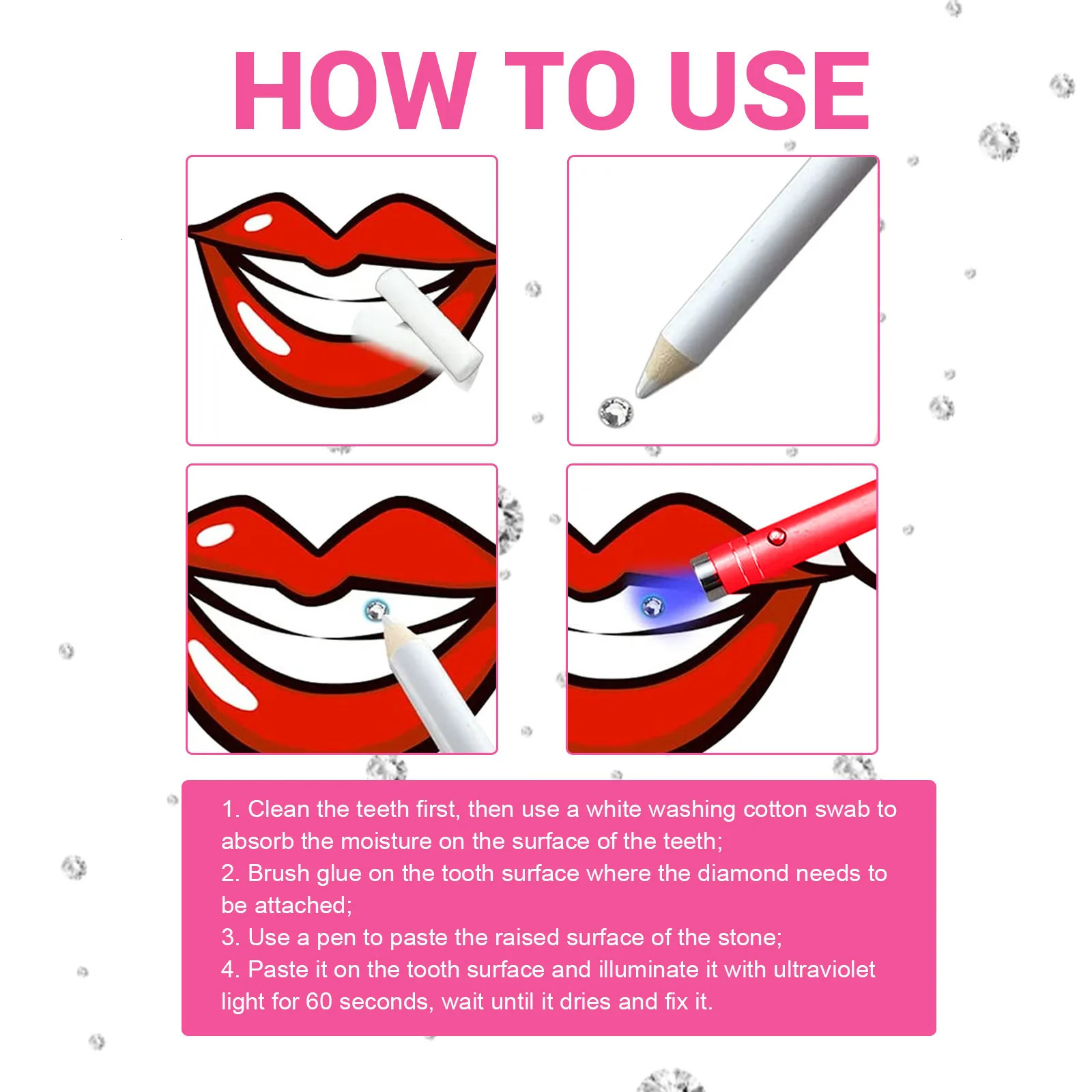 HOW TO USE

1. Clean the teeth first, then use a white washing cotton swab to absorb the moisture on the surface of the teeth;
2. Brush glue on the tooth surface where the diamond needs to be attached;
3. Use a pen to paste the raised surface of the stone;
4. Paste it on the tooth surface and illuminate it with ultraviolet light for 60 seconds, wait until it dries and fix it.