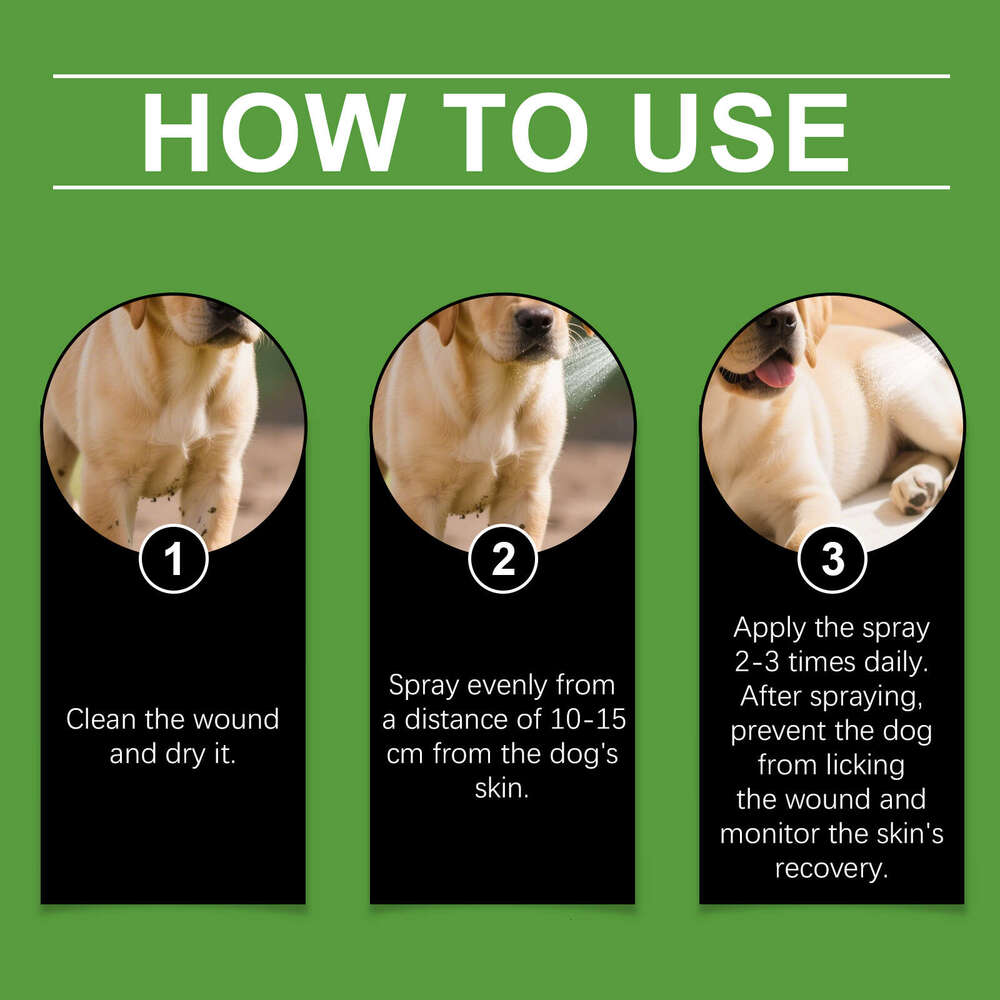 HOW TO USE

1

Clean the wound and dry it.

2

Spray evenly from a distance of 10-15 cm from the dog's skin.

3

Apply the spray 2-3 times daily. After spraying, prevent the dog from licking the wound and monitor the skin's recovery.