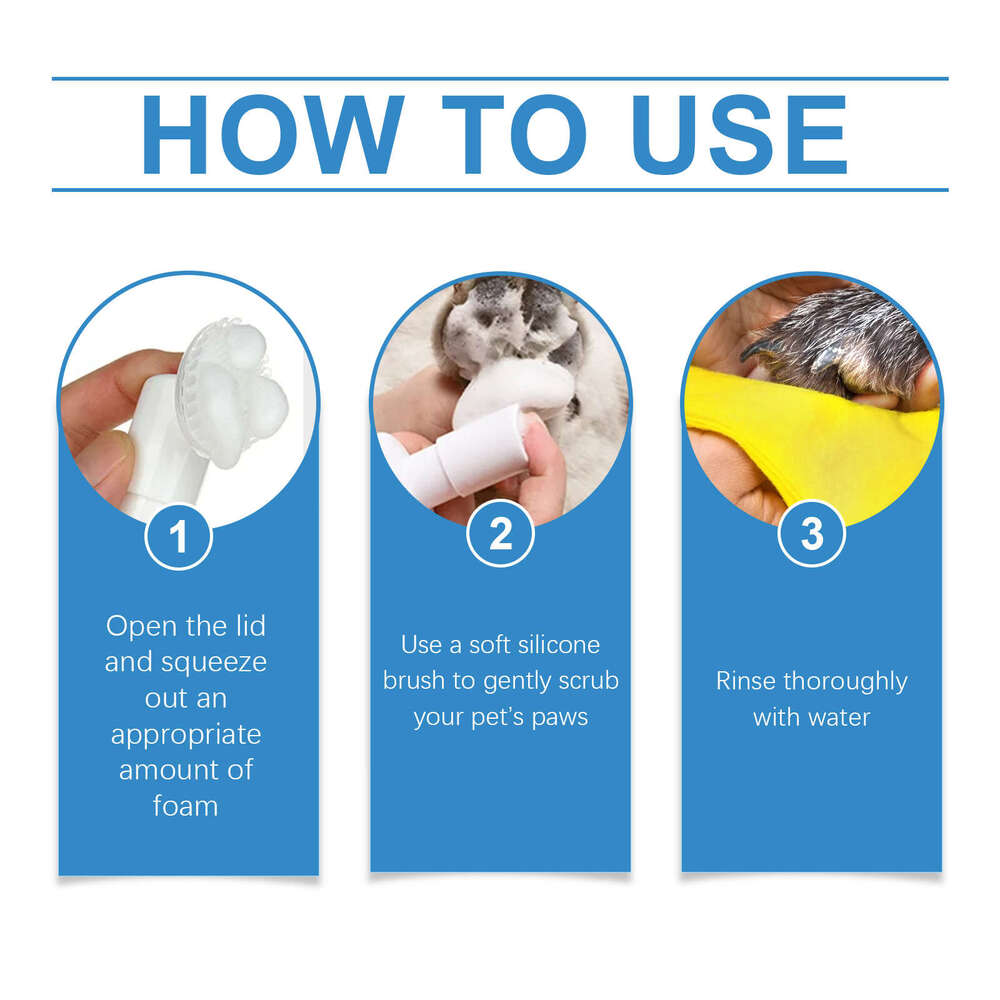 HOW TO USE

1

Open the lid and squeeze out an appropriate amount of foam

2

Use a soft silicone brush to gently scrub your pet's paws

3

Rinse thoroughly with water