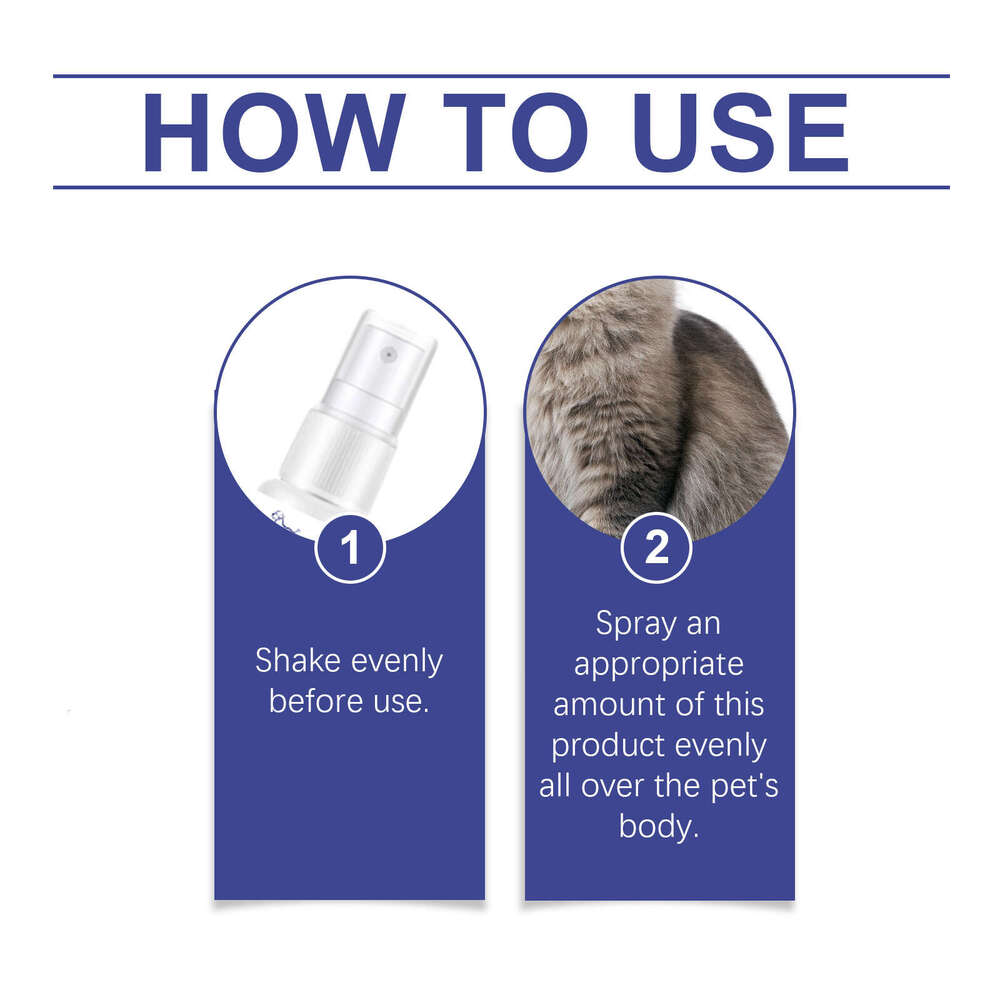 HOW TO USE

1

Shake evenly before use.

2

Spray an appropriate amount of this product evenly all over the pet's body.