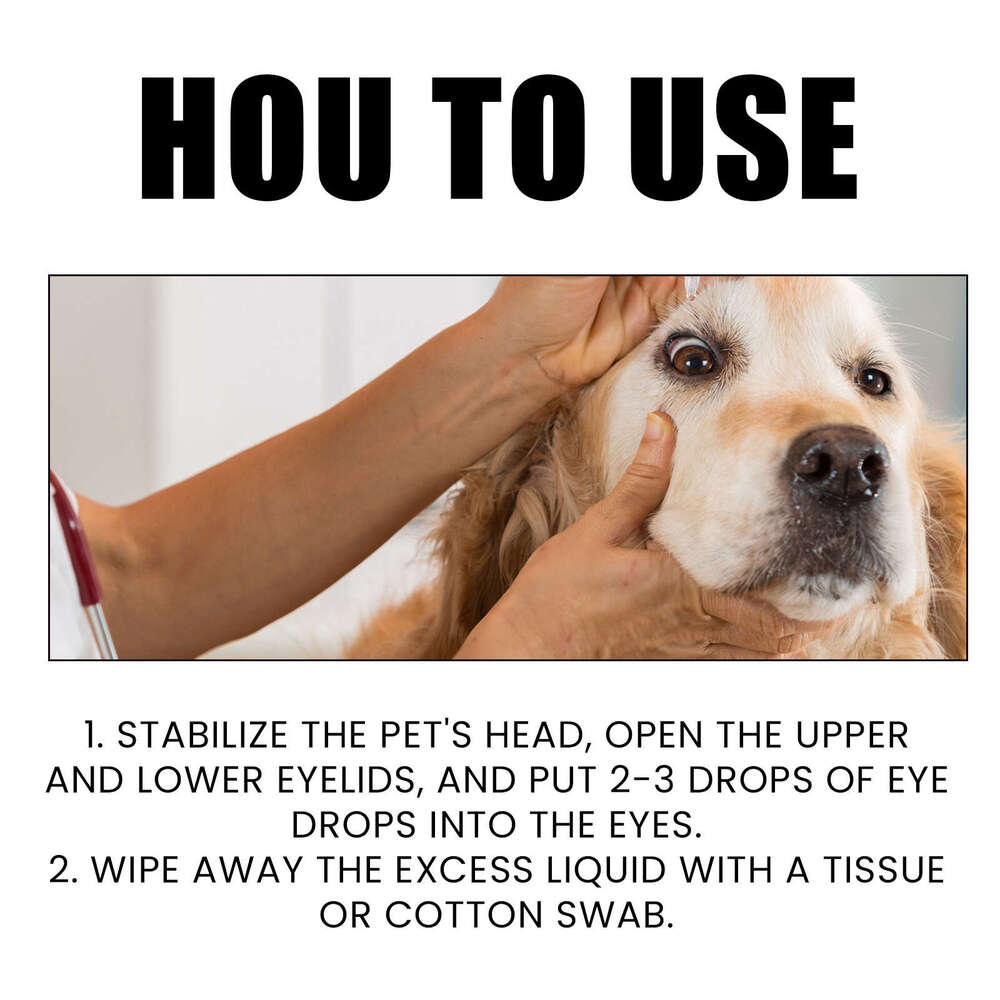 HOU TO USE

1. STABILIZE THE PET'S HEAD, OPEN THE UPPER AND LOWER EYELIDS, AND PUT 2-3 DROPS OF EYE DROPS INTO THE EYES.
2. WIPE AWAY THE EXCESS LIQUID WITH A TISSUE OR COTTON SWAB.