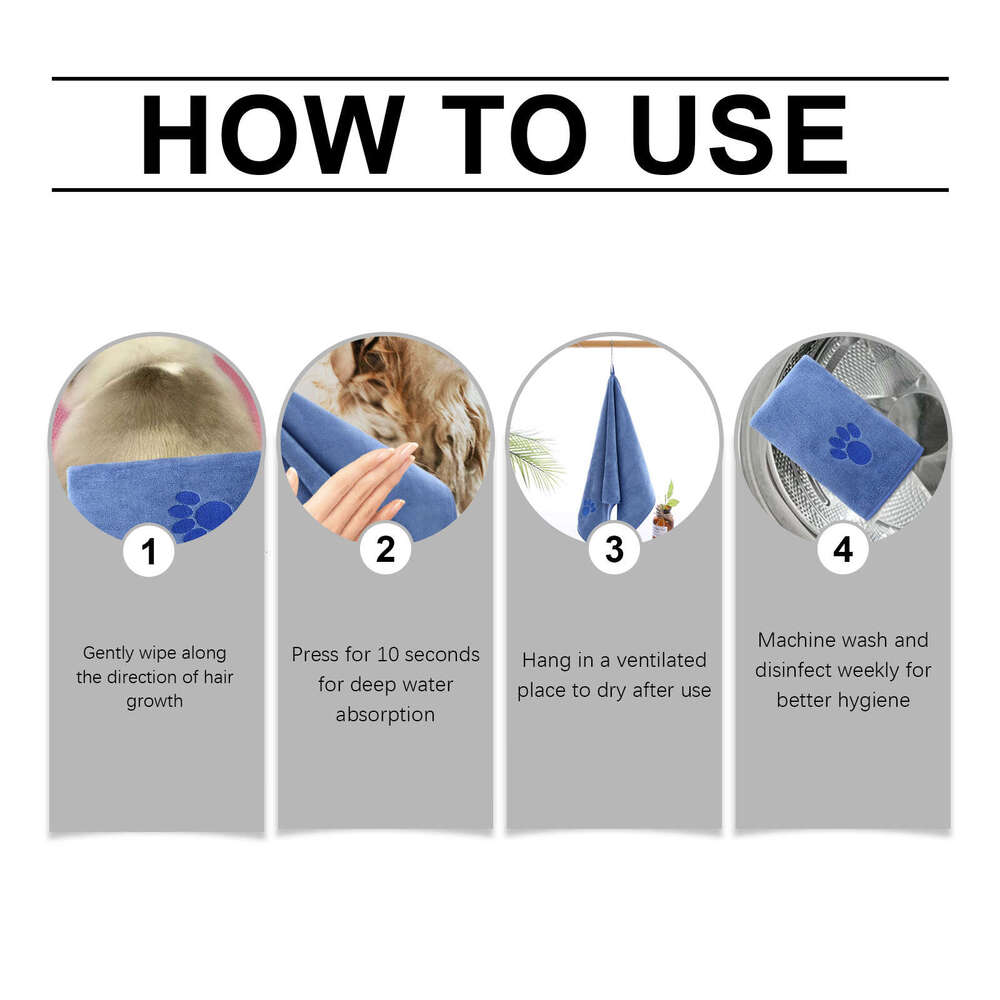 HOW TO USE

1

Gently wipe along the direction of hair growth

2

Press for 10 seconds for deep water absorption

3

Hang in a ventilated place to dry after use

4

Machine wash and disinfect weekly for better hygiene