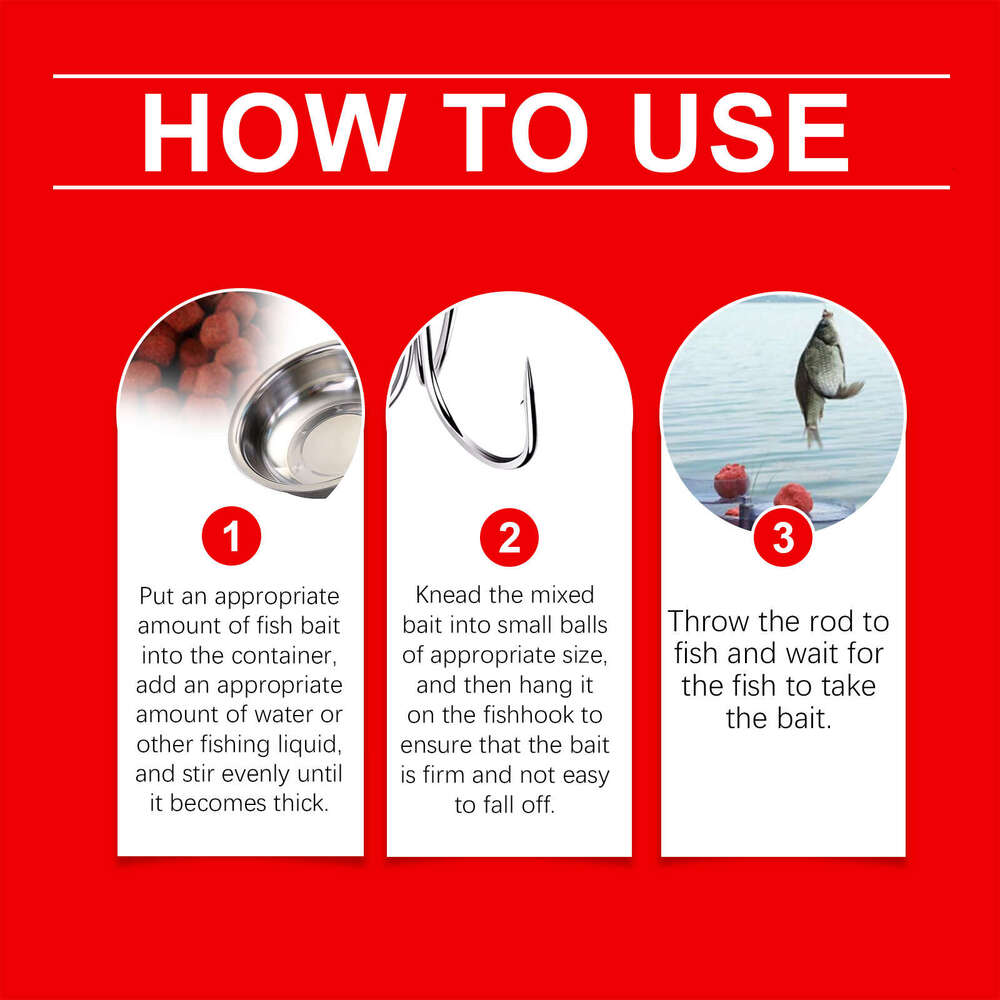 HOW TO USE

1

Put an appropriate amount of fish bait into the container, add an appropriate amount of water or other fishing liquid, and stir evenly until it becomes thick.

2

Knead the mixed bait into small balls of appropriate size, and then hang it on the fishhook to ensure that the bait is firm and not easy to fall off.

3

Throw the rod to fish and wait for the fish to take the bait.