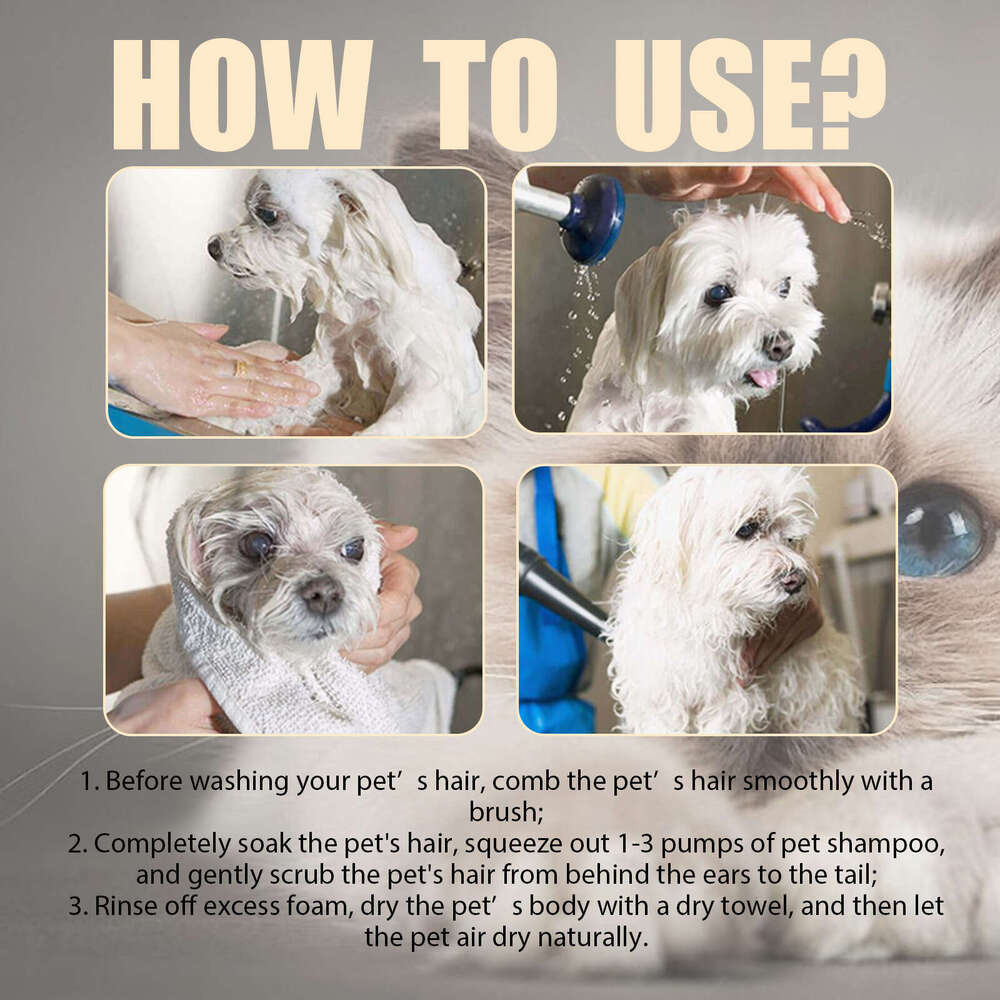 HOW TO USE?

1. Before washing your pet’s hair, comb the pet’s hair smoothly with a brush;
2. Completely soak the pet's hair, squeeze out 1-3 pumps of pet shampoo, and gently scrub the pet's hair from behind the ears to the tail;
3. Rinse off excess foam, dry the pet’s body with a dry towel, and then let the pet air dry naturally.