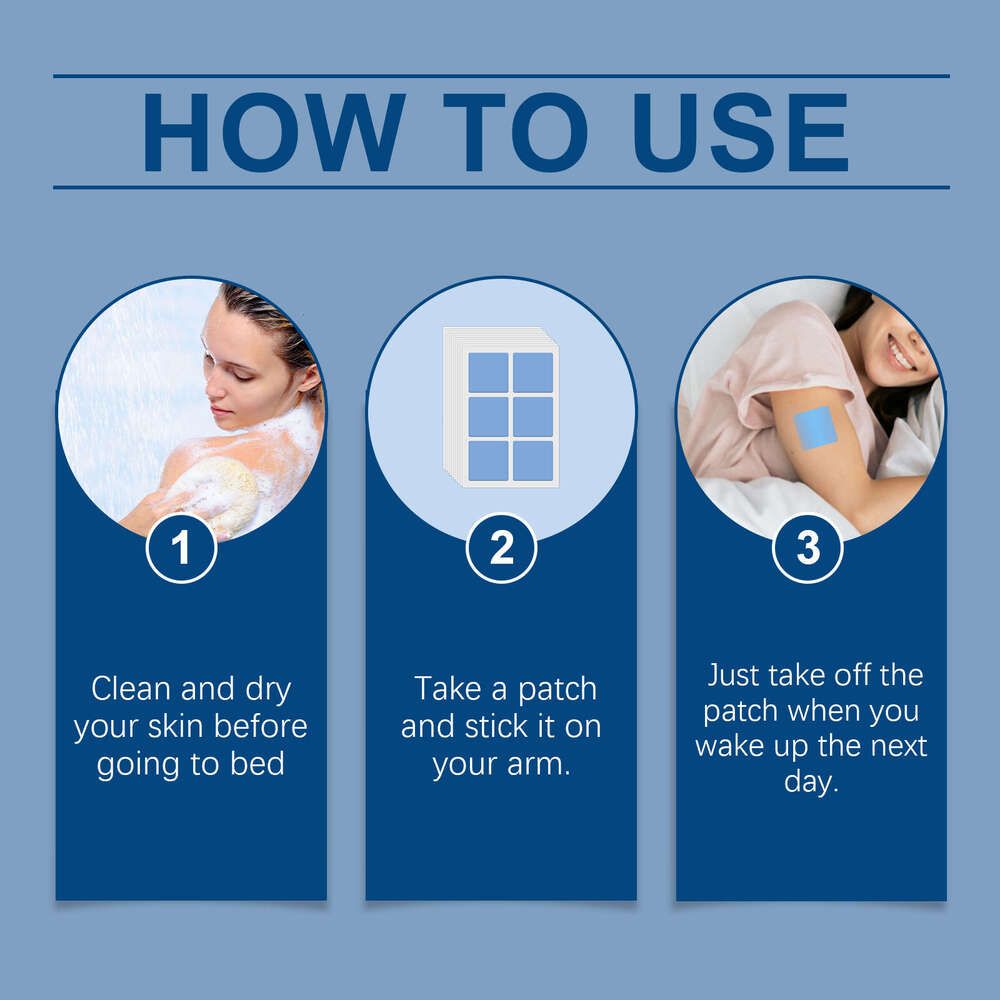 HOW TO USE

1

Clean and dry your skin before going to bed

2

Take a patch and stick it on your arm.

3

Just take off the patch when you wake up the next day.