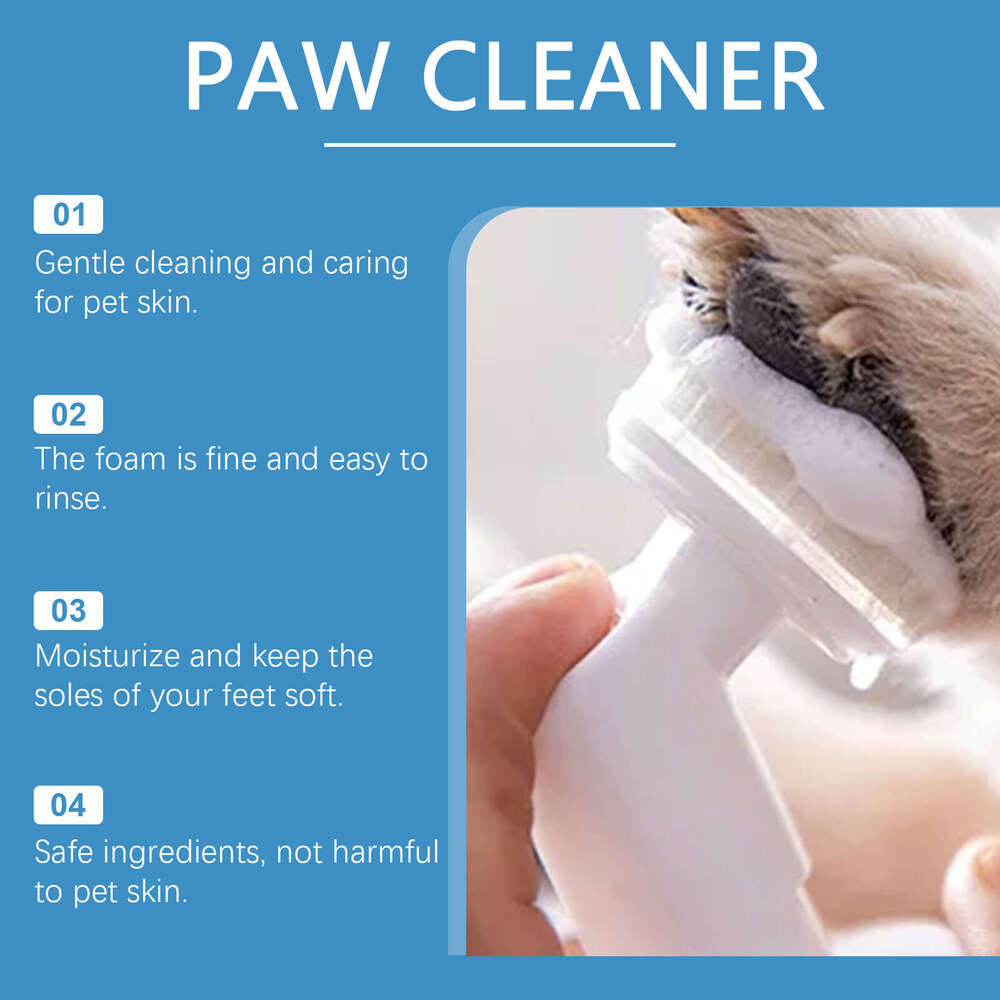 PAW CLEANER

01
Gentle cleaning and caring for pet skin.

02
The foam is fine and easy to rinse.

03
Moisturize and keep the soles of your feet soft.

04
Safe ingredients, not harmful to pet skin.