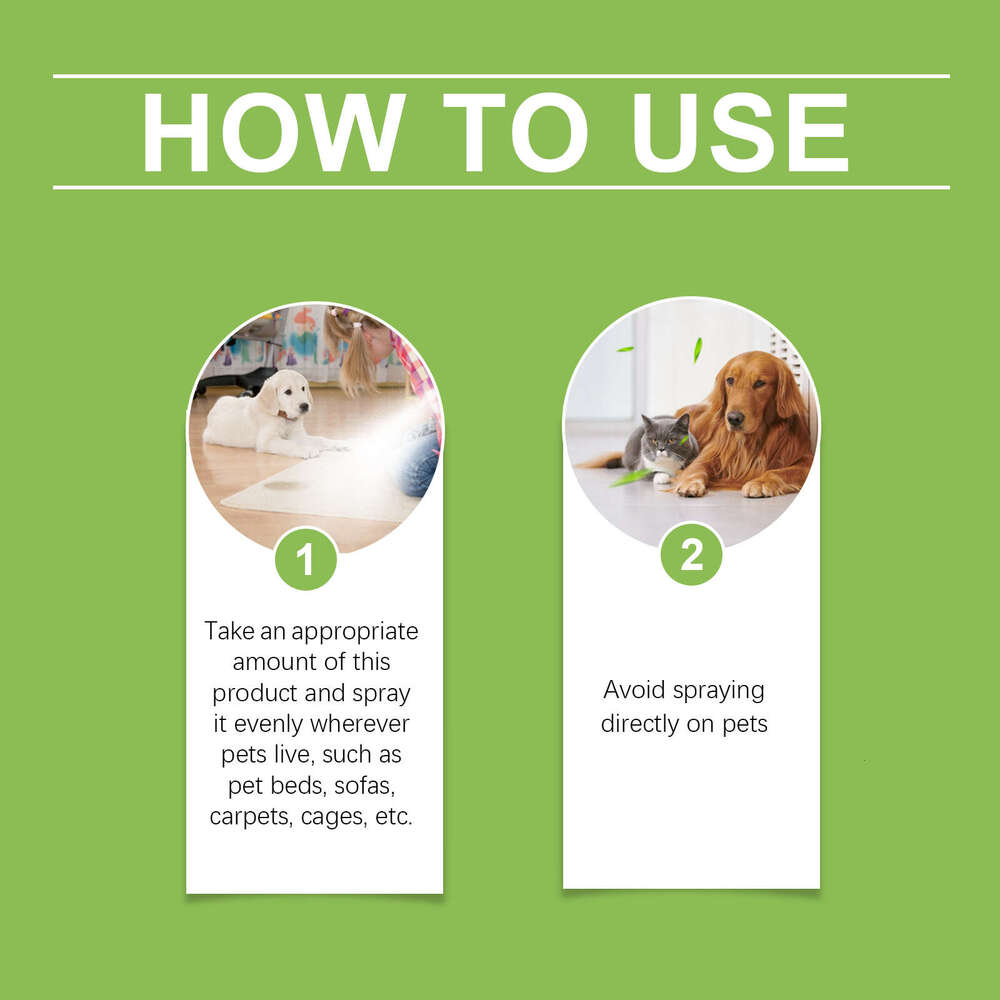 HOW TO USE

1

Take an appropriate amount of this product and spray it evenly wherever pets live, such as pet beds, sofas, carpets, cages, etc.

2

Avoid spraying directly on pets