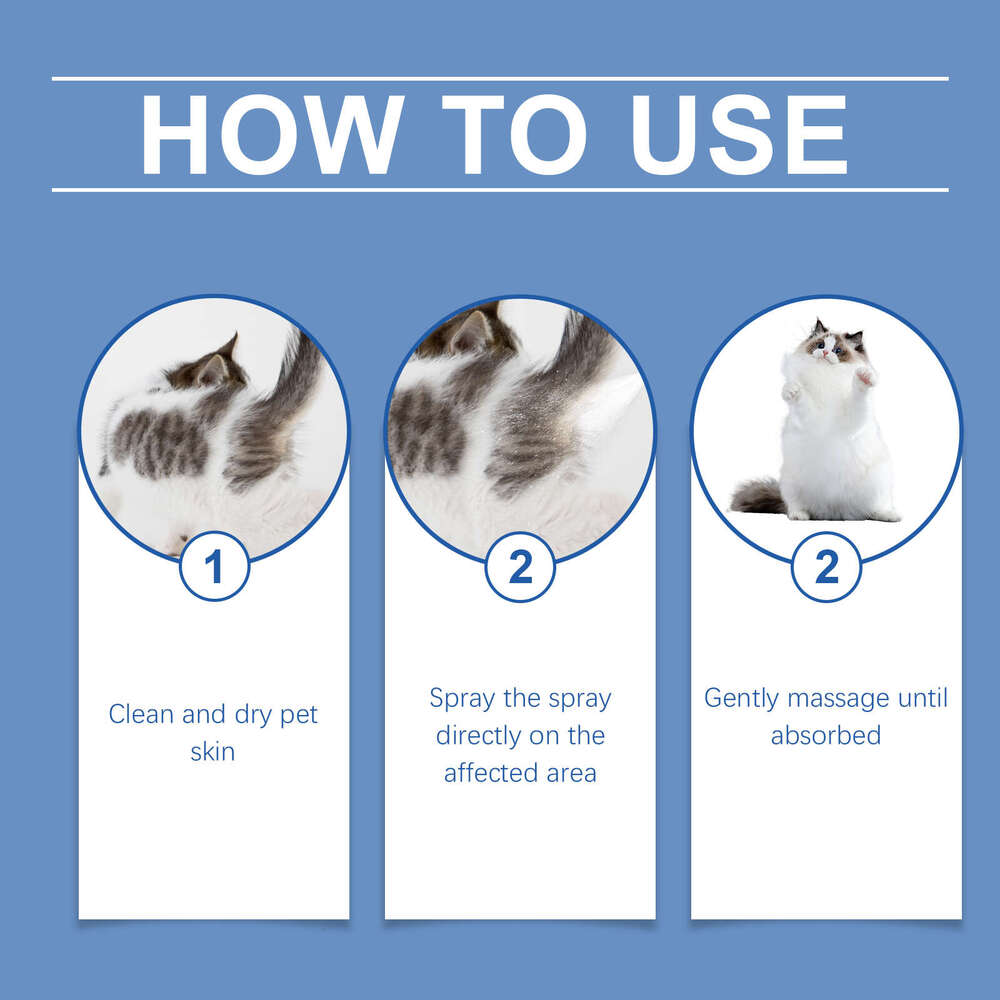 HOW TO USE

1

Clean and dry pet skin

2

Spray the spray directly on the affected area

2

Gently massage until absorbed