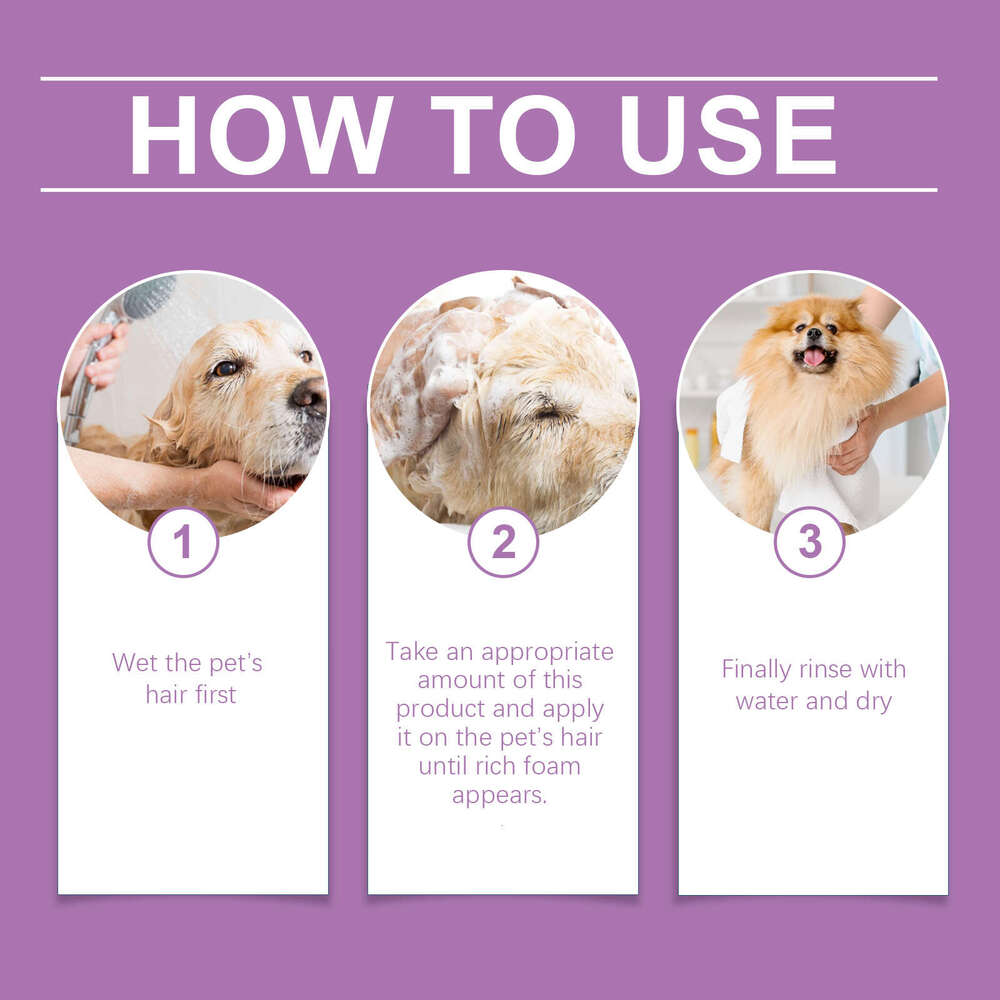 HOW TO USE

1

Wet the pet's hair first

2

Take an appropriate amount of this product and apply it on the pet's hair until rich foam appears.

3

Finally rinse with water and dry