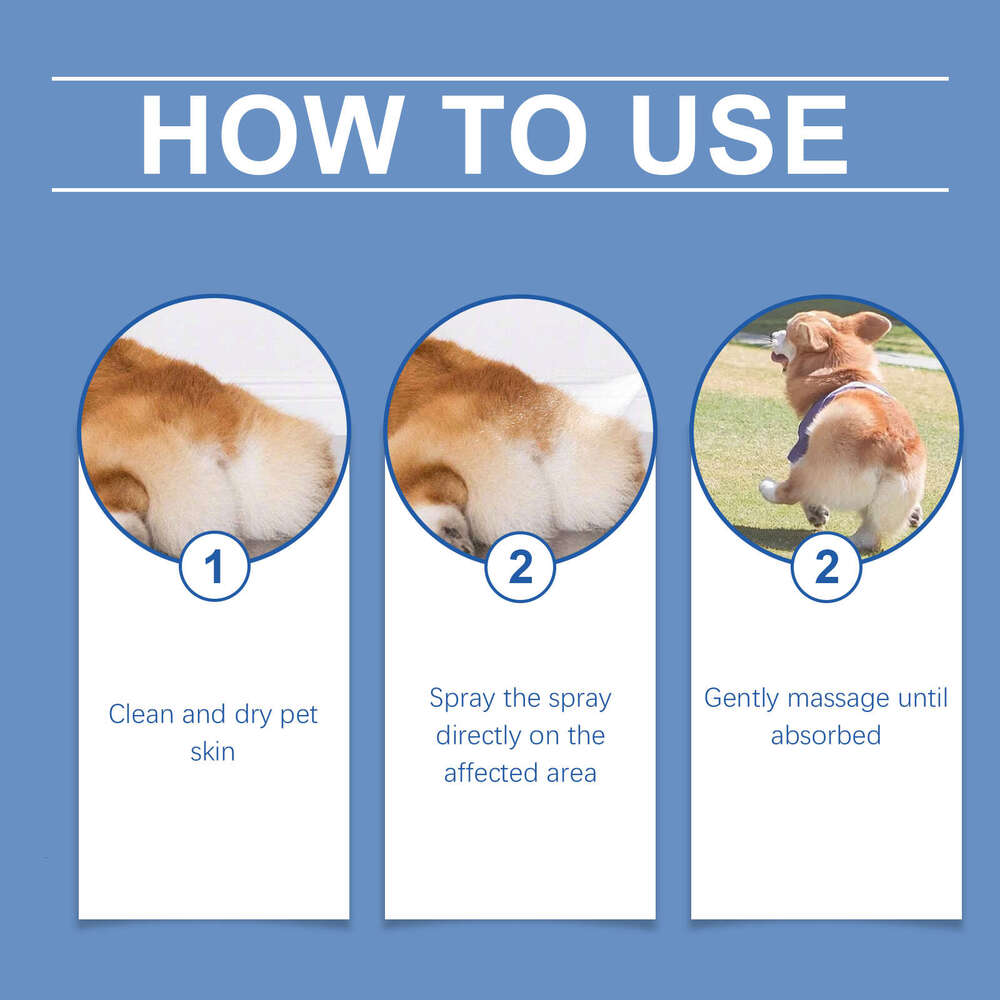 HOW TO USE

1

Clean and dry pet skin

2

Spray the spray directly on the affected area

2

Gently massage until absorbed