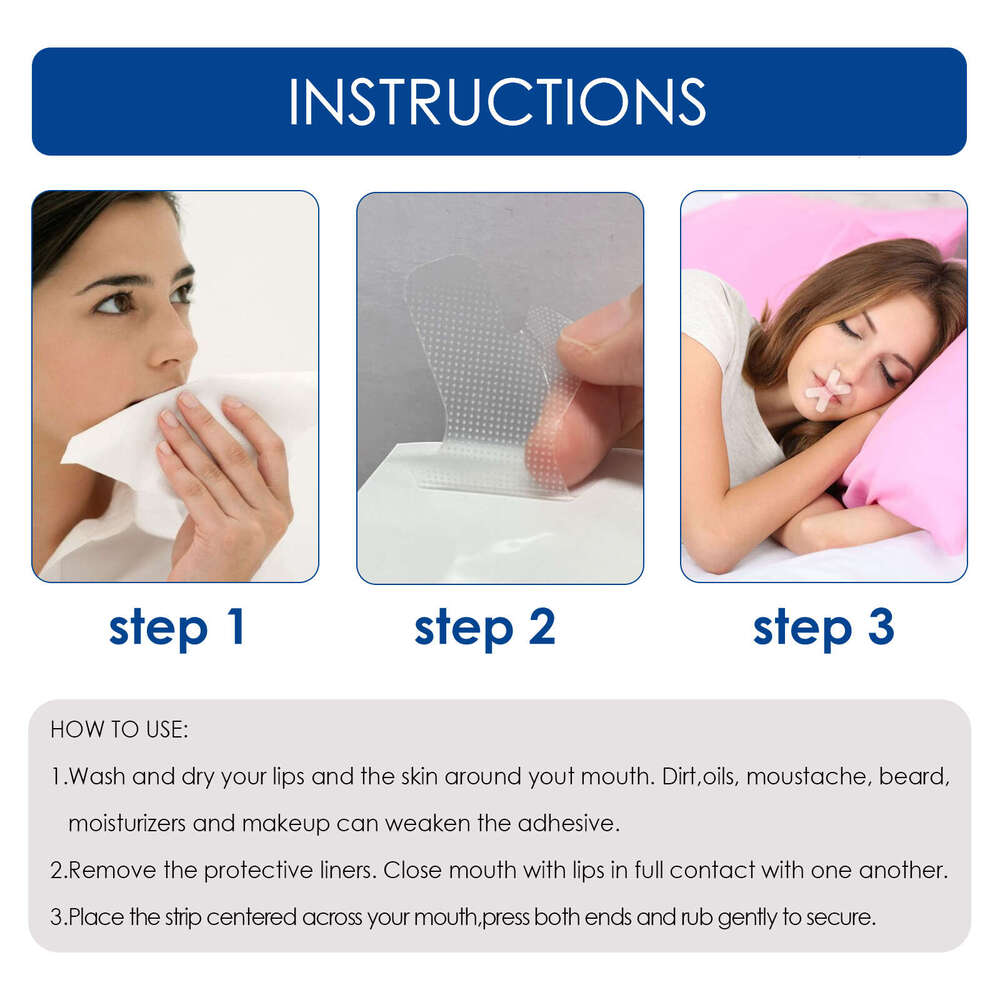 INSTRUCTIONS

step 1

step 2

step 3

HOW TO USE:

1.Wash and dry your lips and the skin around yout mouth. Dirt,oils, moustache, beard, moisturizers and makeup can weaken the adhesive.

2.Remove the protective liners. Close mouth with lips in full contact with one another.

3.Place the strip centered across your mouth,press both ends and rub gently to secure.