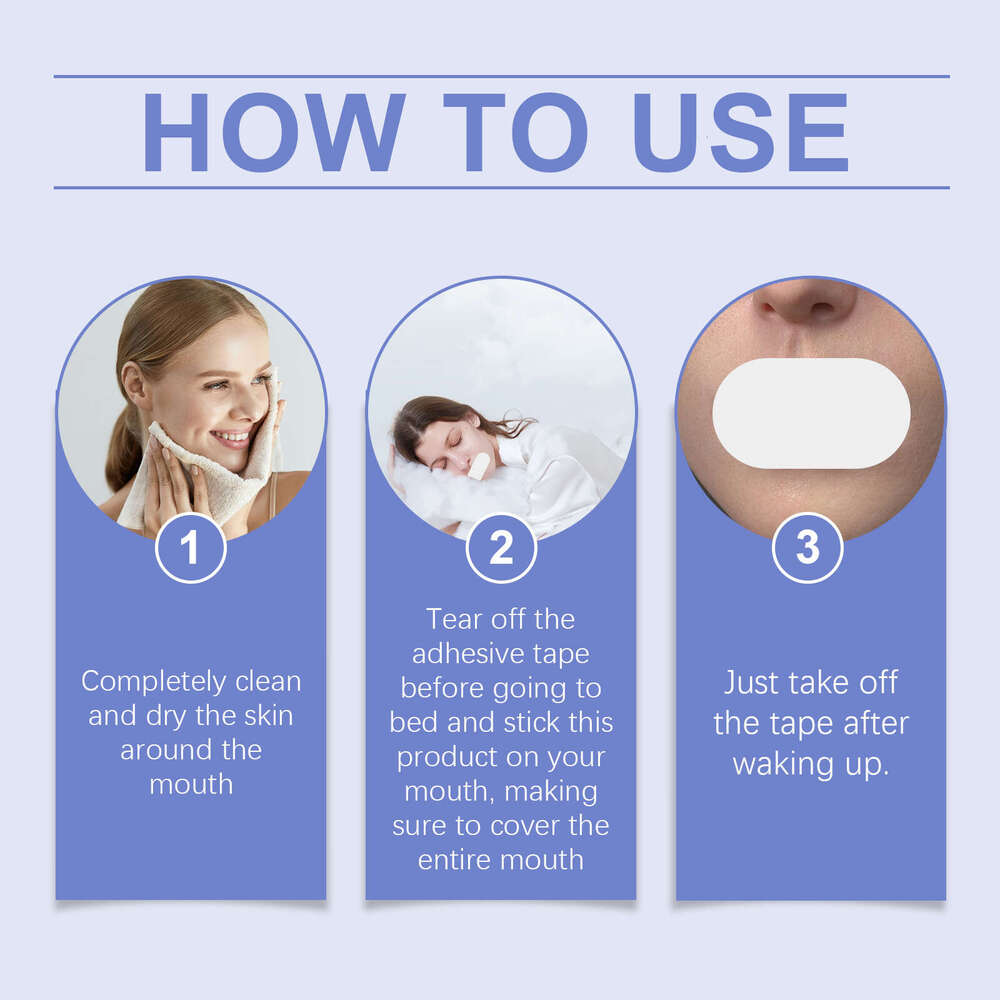 HOW TO USE

1

Completely clean and dry the skin around the mouth

2

Tear off the adhesive tape before going to bed and stick this product on your mouth, making sure to cover the entire mouth

3

Just take off the tape after waking up.