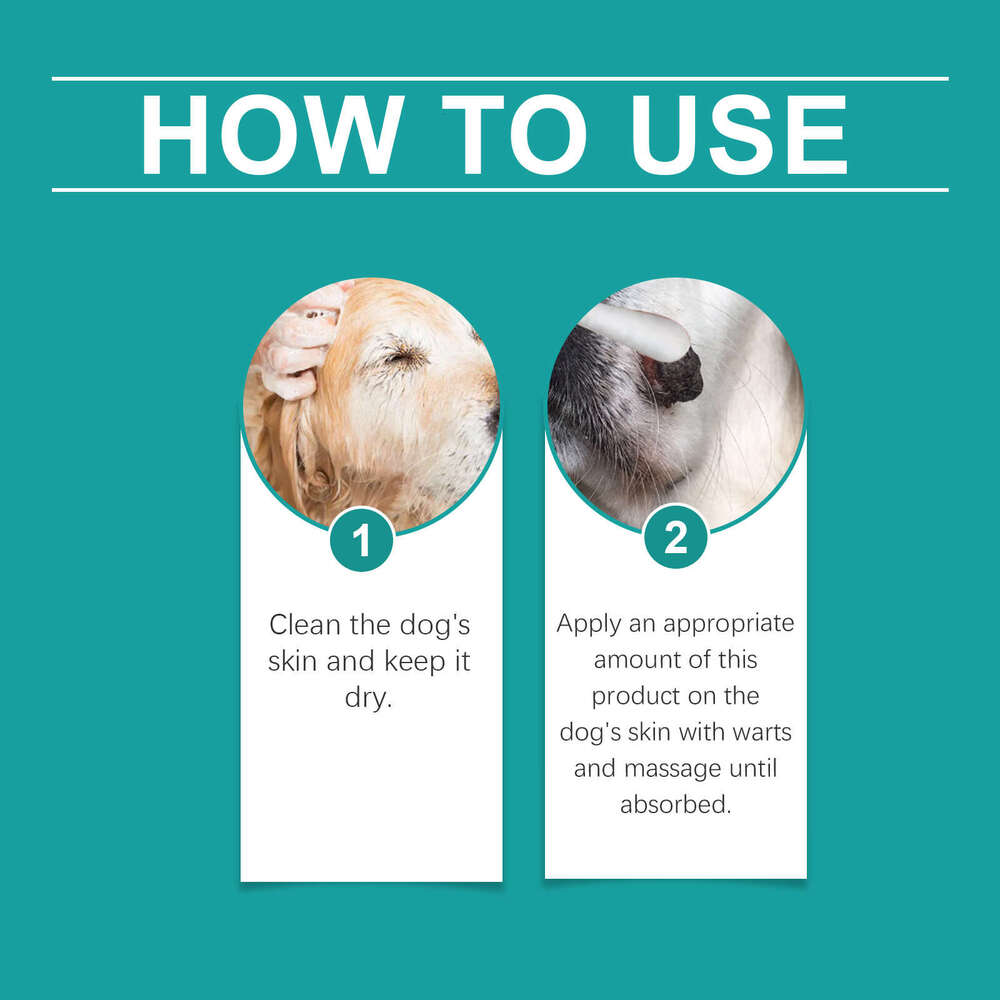 HOW TO USE

1

Clean the dog's skin and keep it dry.

2

Apply an appropriate amount of this product on the dog's skin with warts and massage until absorbed.