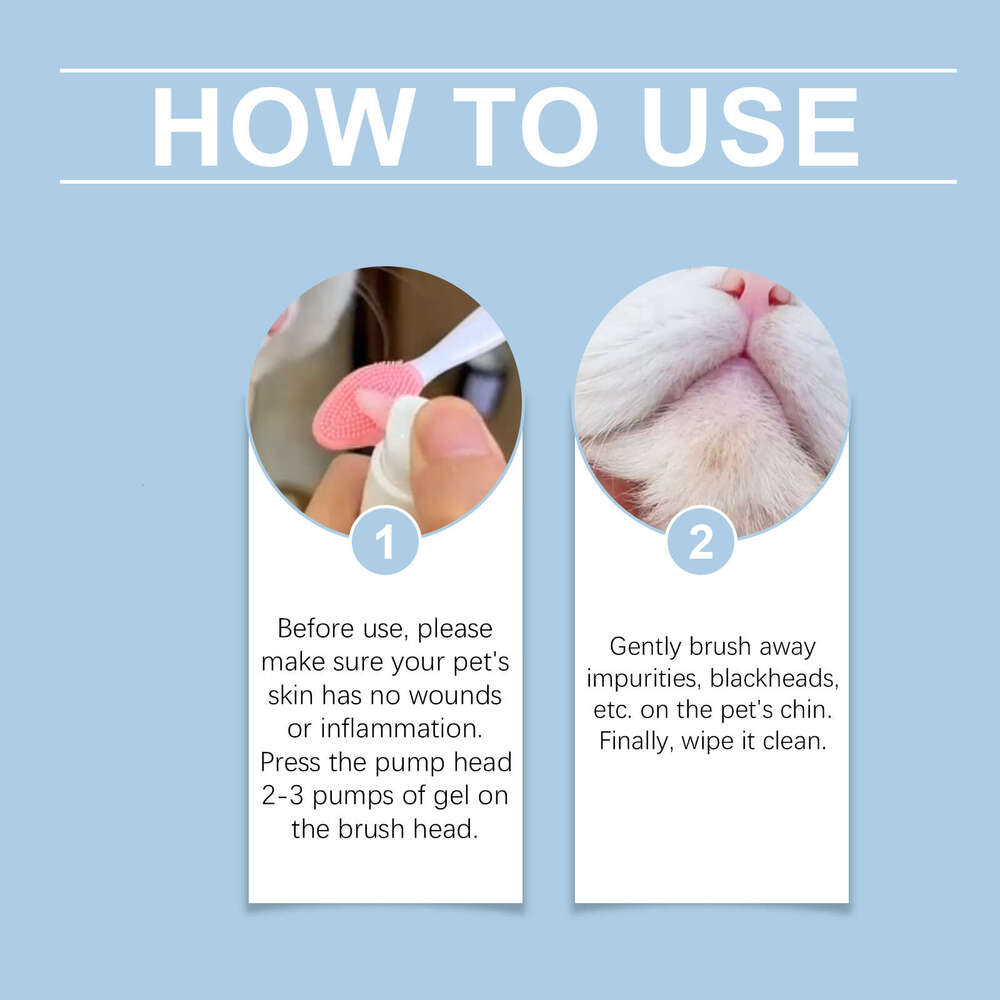 HOW TO USE

1

Before use, please make sure your pet's skin has no wounds or inflammation. Press the pump head 2-3 pumps of gel on the brush head.

2

Gently brush away impurities, blackheads, etc. on the pet's chin. Finally, wipe it clean.