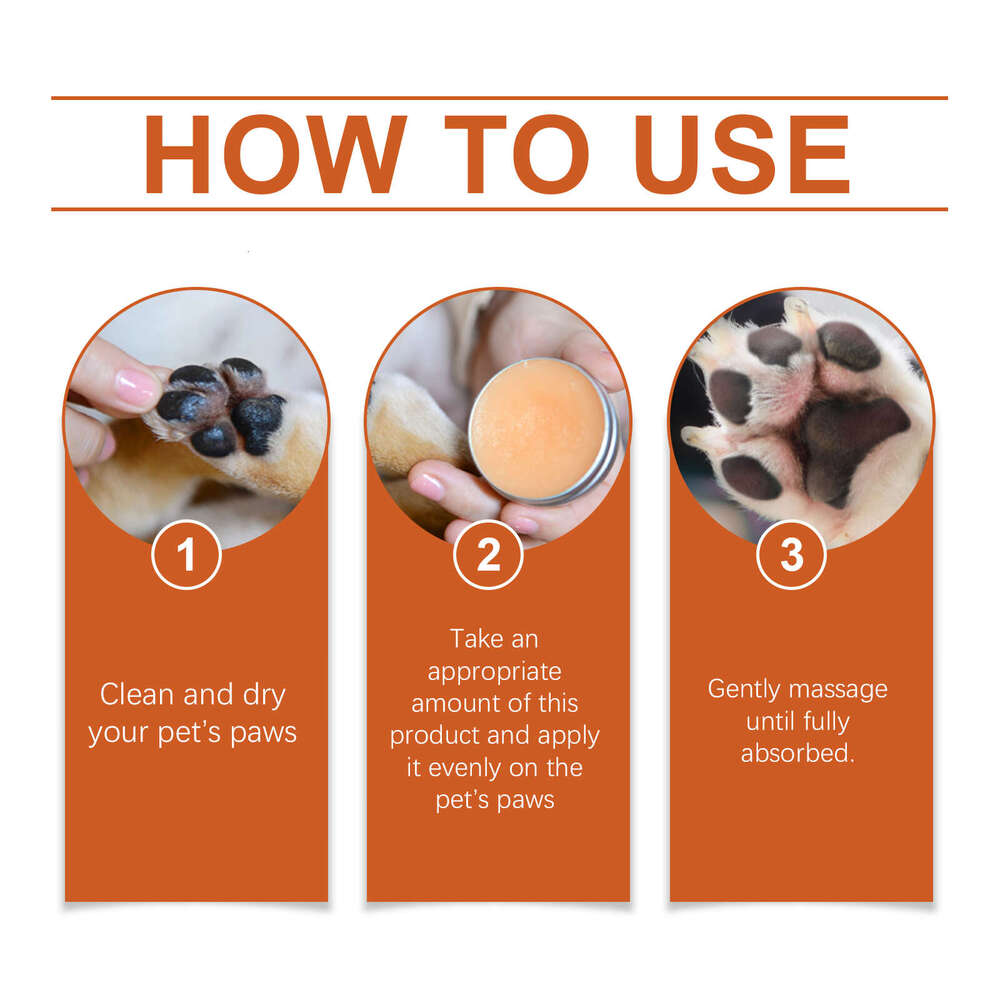 HOW TO USE

1

Clean and dry your pet's paws

2

Take an appropriate amount of this product and apply it evenly on the pet's paws

3

Gently massage until fully absorbed.