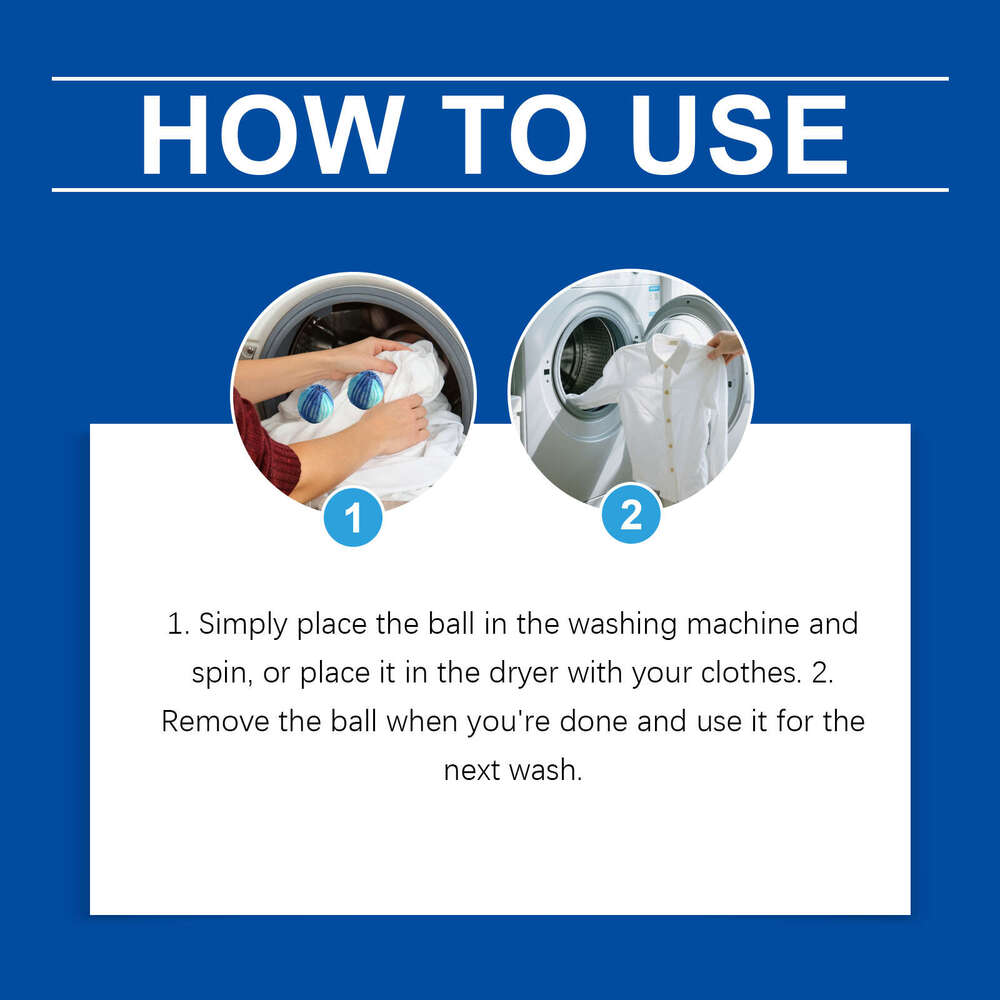 HOW TO USE

1

2

1. Simply place the ball in the washing machine and spin, or place it in the dryer with your clothes. 2. Remove the ball when you're done and use it for the next wash.