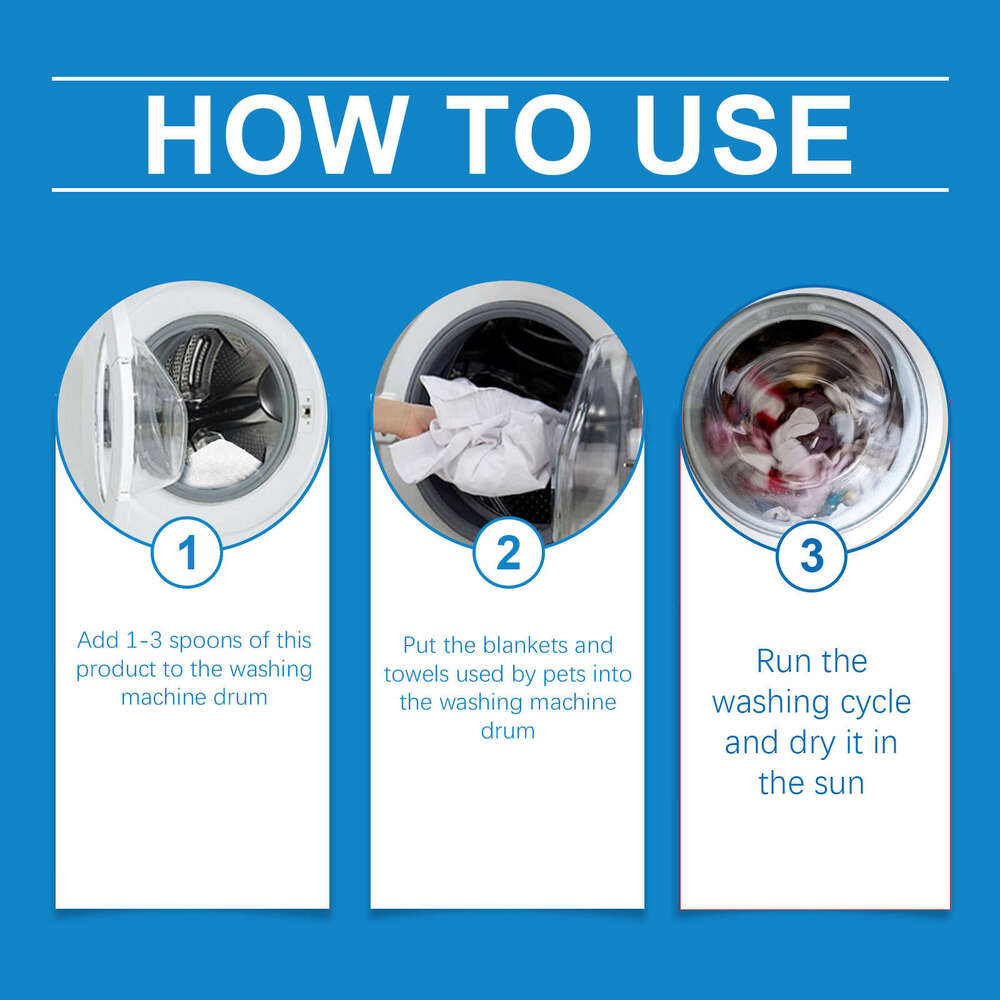 HOW TO USE

1

Add 1-3 spoons of this product to the washing machine drum

2

Put the blankets and towels used by pets into the washing machine drum

3

Run the washing cycle and dry it in the sun