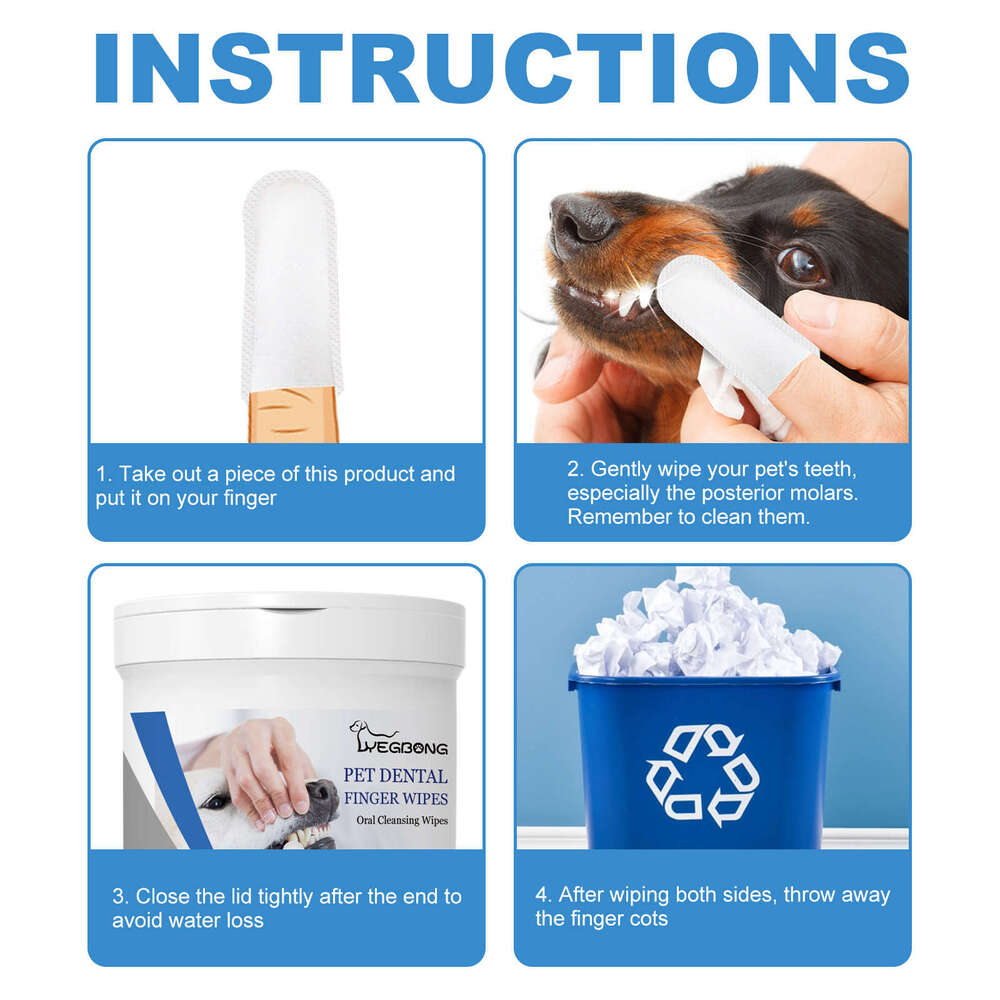 INSTRUCTIONS

1. Take out a piece of this product and put it on your finger

2. Gently wipe your pet's teeth, especially the posterior molars. Remember to clean them.

YEGBONG
PET DENTAL FINGER WIPES
Oral Cleansing Wipes

3. Close the lid tightly after the end to avoid water loss

4. After wiping both sides, throw away the finger cots