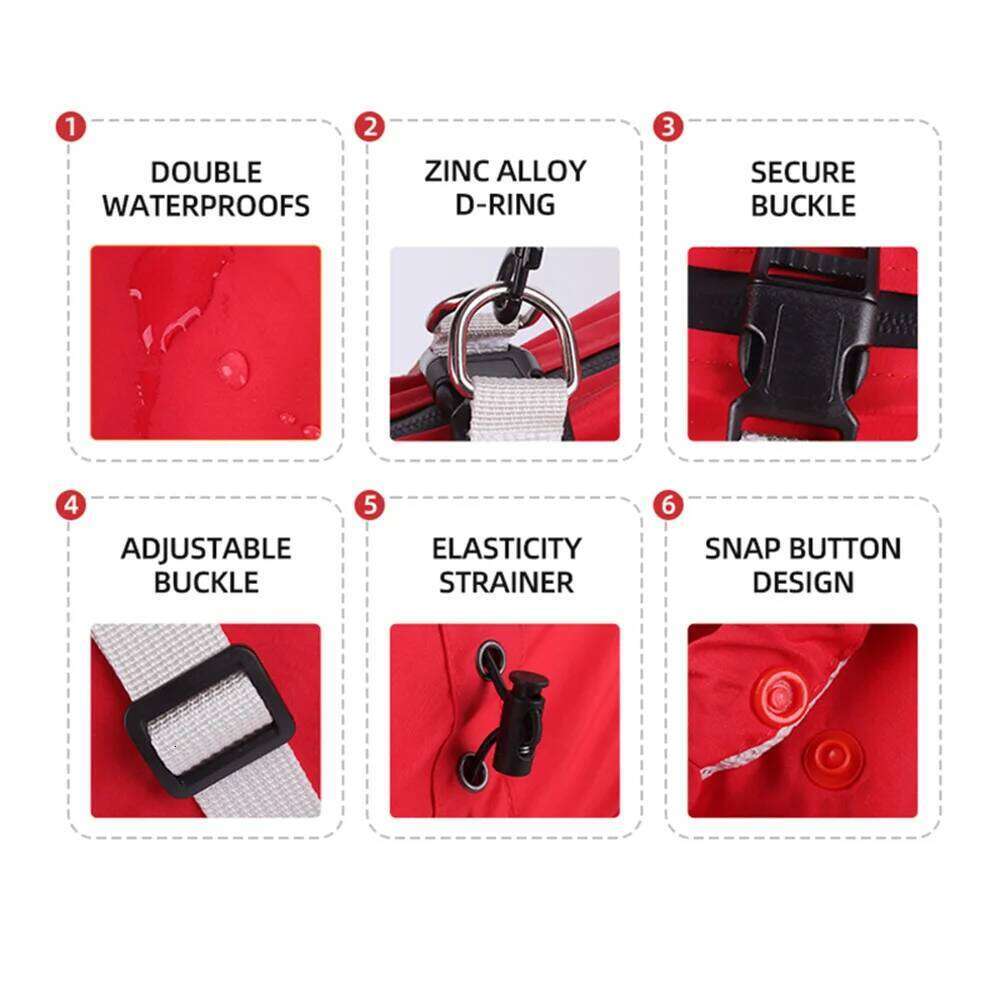 1
DOUBLE WATERPROOFS

2
ZINC ALLOY D-RING

3
SECURE BUCKLE

4
ADJUSTABLE BUCKLE

5
ELASTICITY STRAINER

6
SNAP BUTTON DESIGN