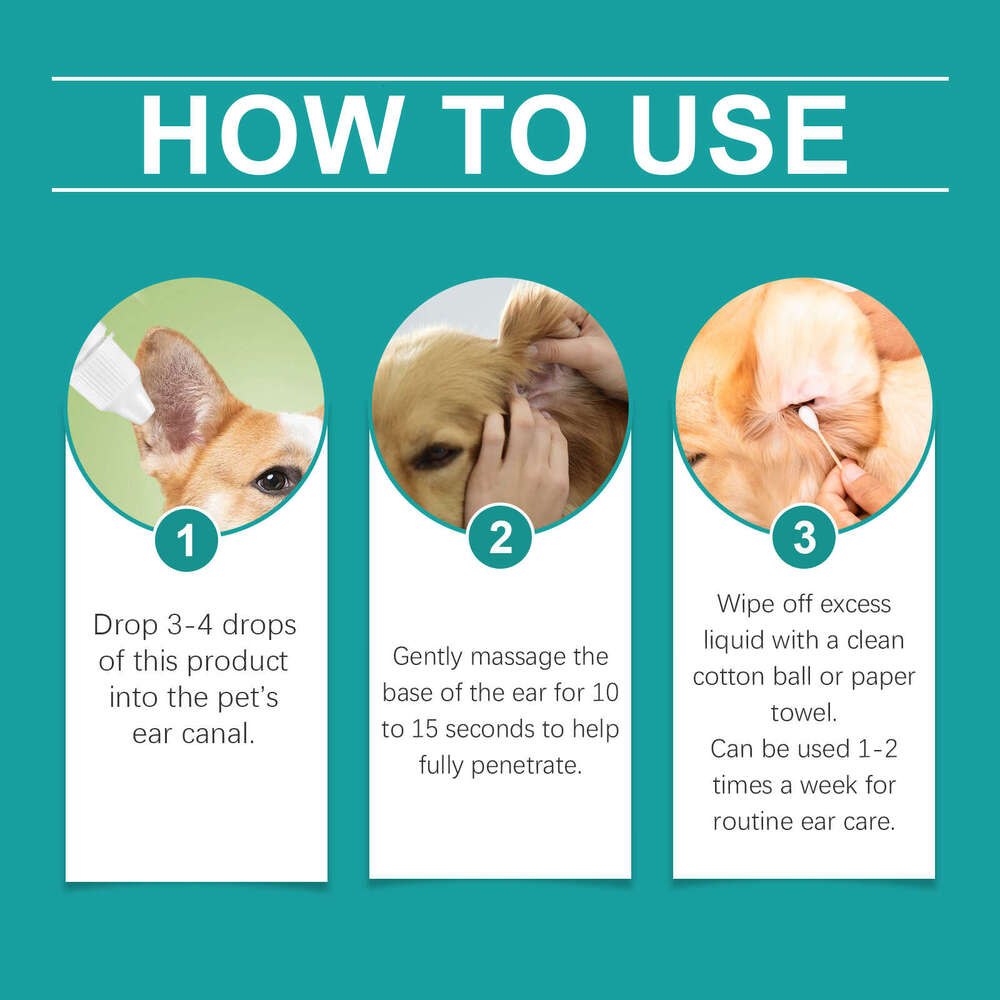 HOW TO USE

1

Drop 3-4 drops of this product into the pet's ear canal.

2

Gently massage the base of the ear for 10 to 15 seconds to help fully penetrate.

3

Wipe off excess liquid with a clean cotton ball or paper towel.
Can be used 1-2 times a week for routine ear care.