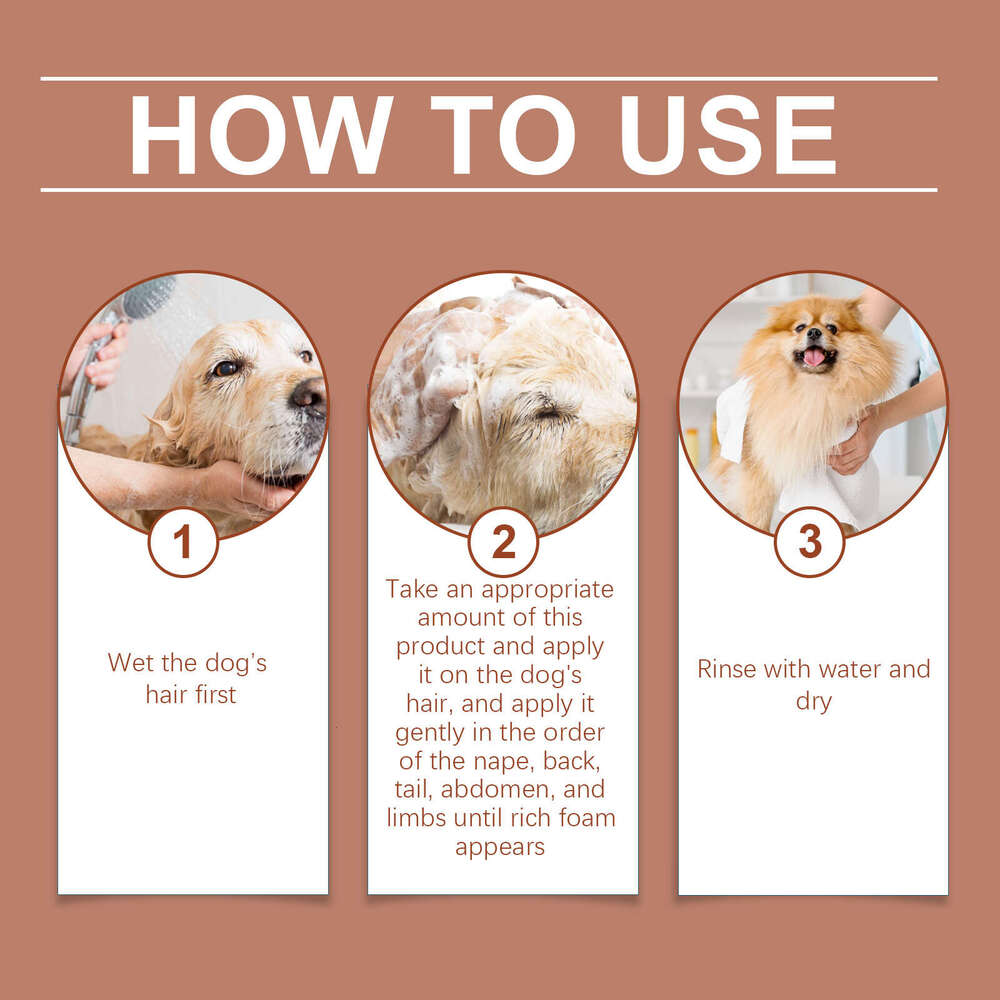 HOW TO USE

1

Wet the dog's hair first

2

Take an appropriate amount of this product and apply it on the dog's hair, and apply it gently in the order of the nape, back, tail, abdomen, and limbs until rich foam appears

3

Rinse with water and dry