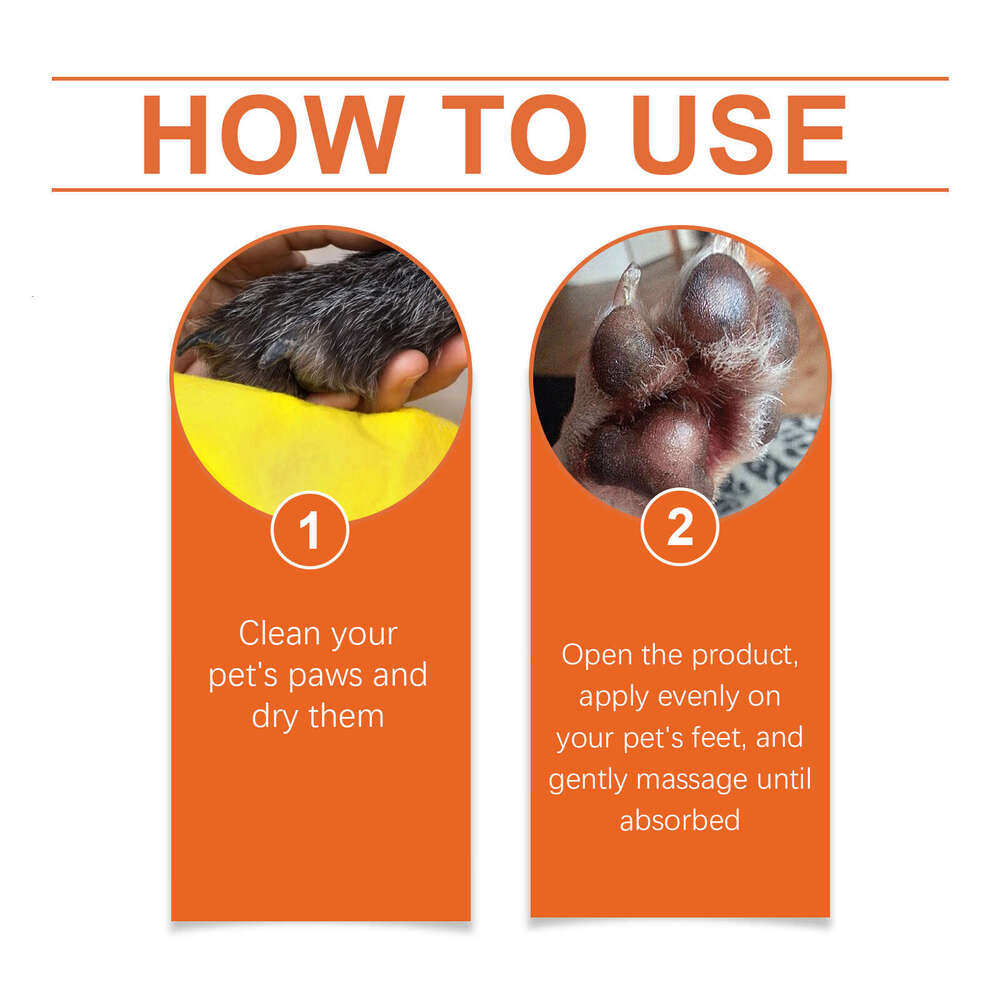 HOW TO USE

1

Clean your pet's paws and dry them

2

Open the product, apply evenly on your pet's feet, and gently massage until absorbed