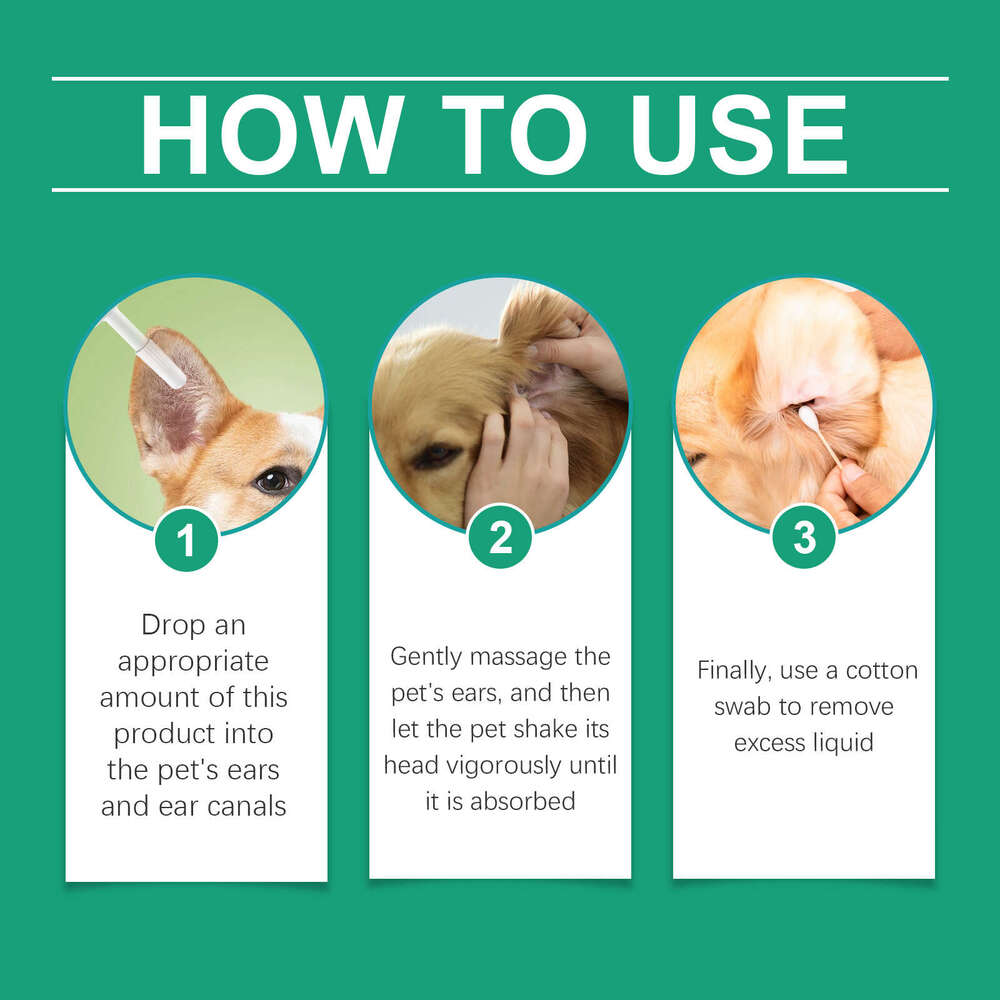 HOW TO USE

1

Drop an appropriate amount of this product into the pet's ears and ear canals

2

Gently massage the pet's ears, and then let the pet shake its head vigorously until it is absorbed

3

Finally, use a cotton swab to remove excess liquid