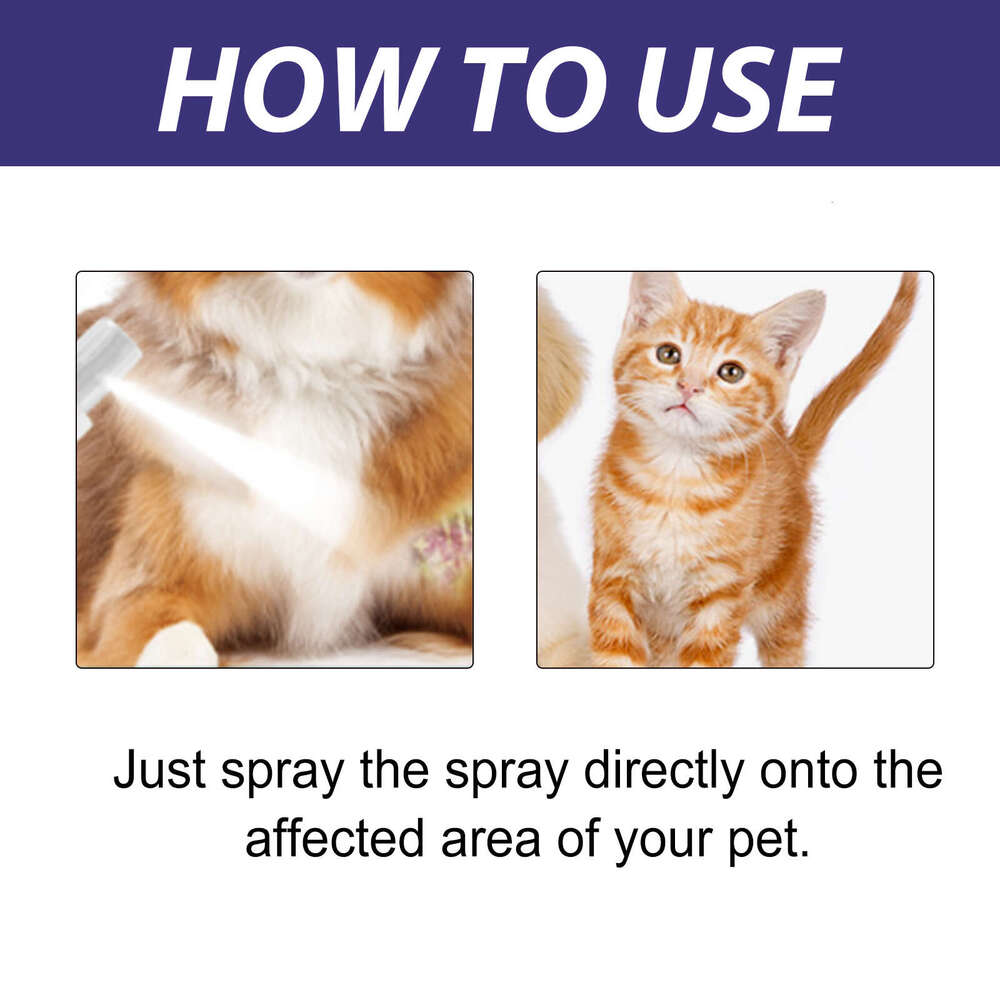 HOW TO USE

Just spray the spray directly onto the affected area of your pet.