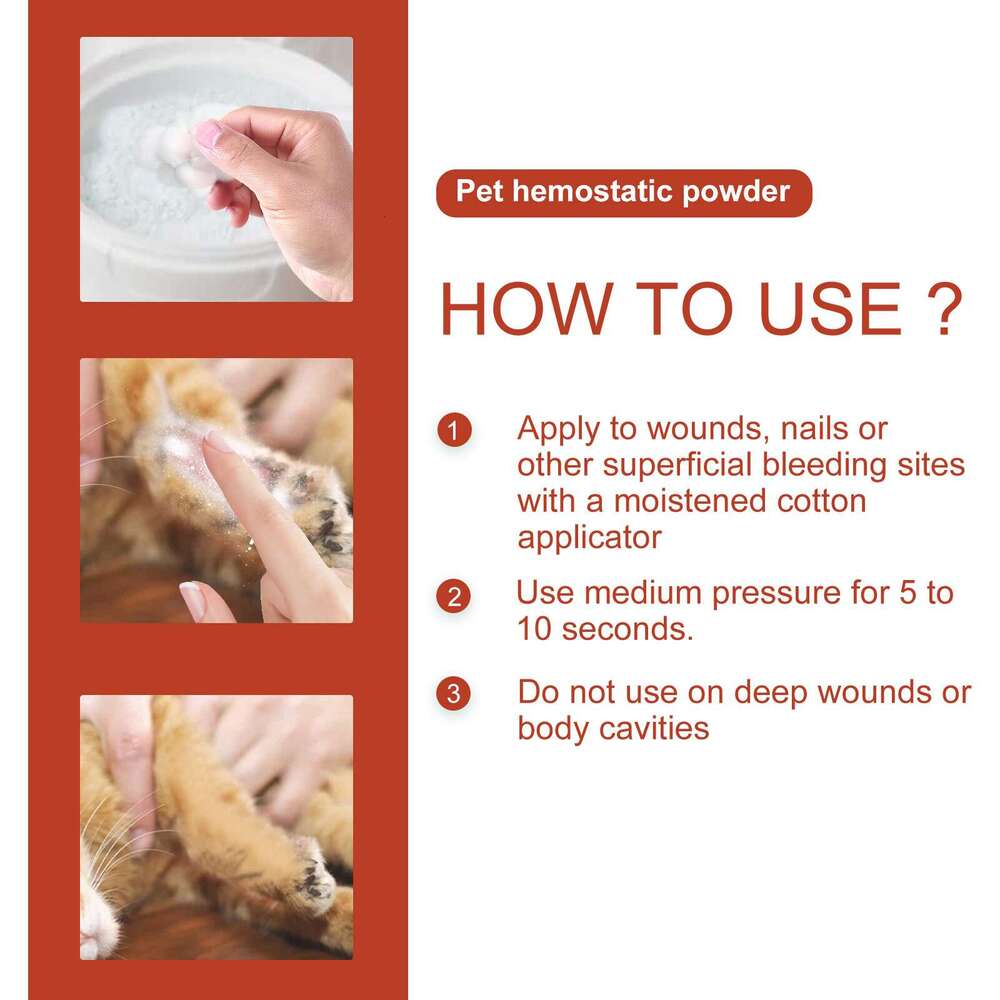 Pet hemostatic powder

HOW TO USE ?

1 Apply to wounds, nails or other superficial bleeding sites with a moistened cotton applicator

2 Use medium pressure for 5 to 10 seconds.

3 Do not use on deep wounds or body cavities