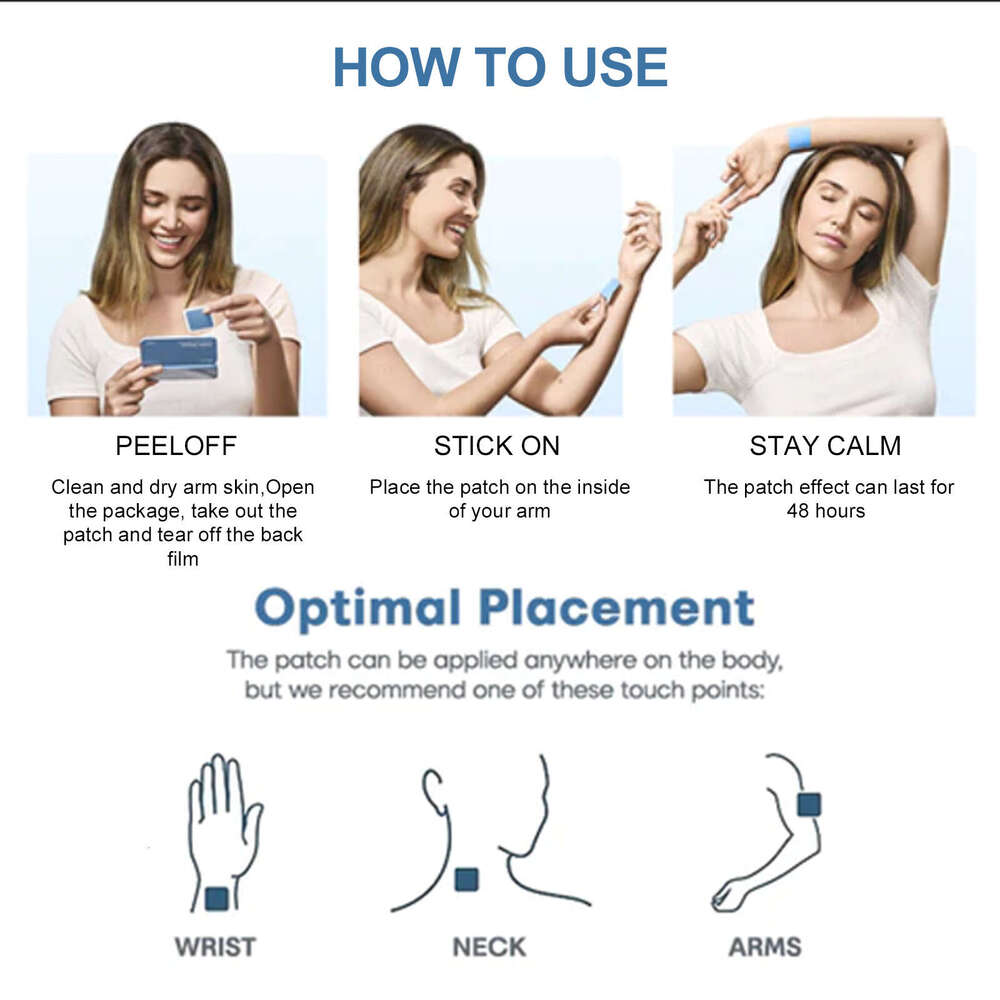 HOW TO USE

PEELOFF

Clean and dry arm skin,Open the package, take out the patch and tear off the back film

STICK ON

Place the patch on the inside of your arm

STAY CALM

The patch effect can last for 48 hours

Optimal Placement

The patch can be applied anywhere on the body, but we recommend one of these touch points:

WRIST

NECK

ARMS