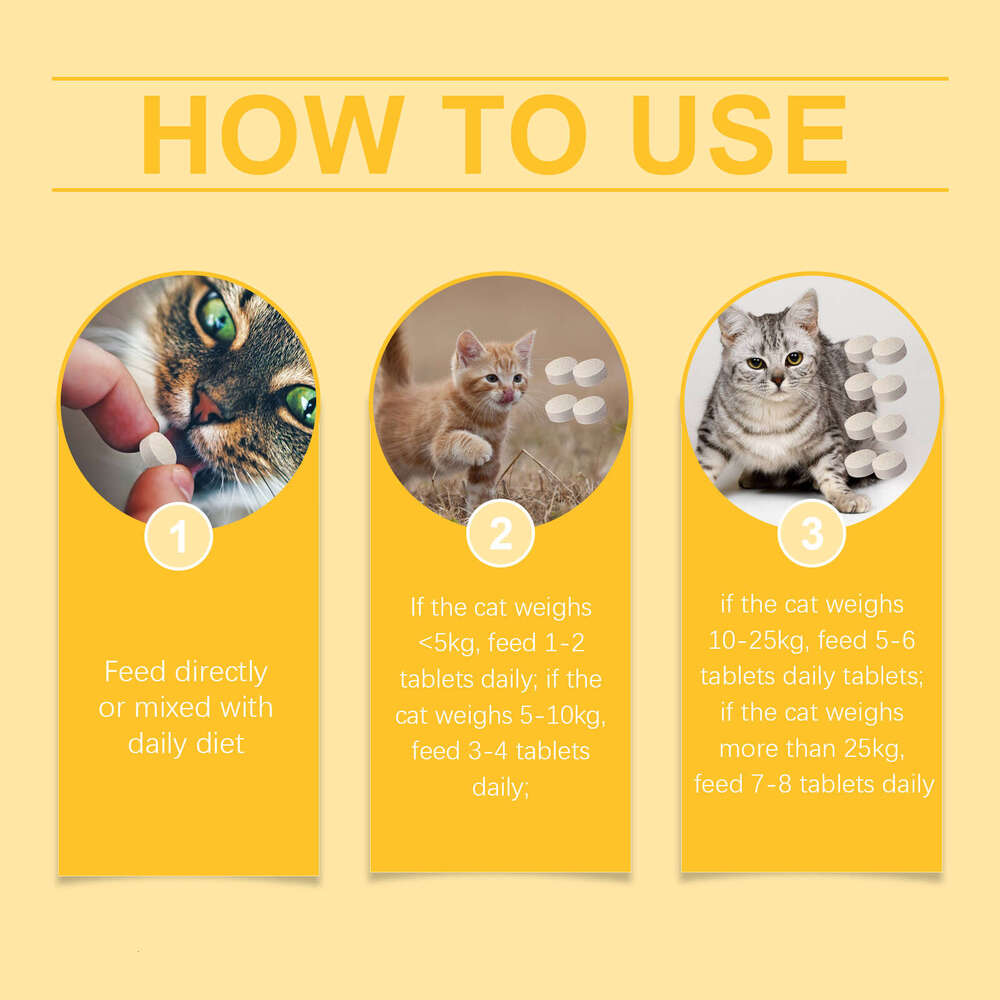 HOW TO USE

1

Feed directly or mixed with daily diet

2

If the cat weighs <5kg, feed 1-2 tablets daily; if the cat weighs 5-10kg, feed 3-4 tablets daily;

3

if the cat weighs 10-25kg, feed 5-6 tablets daily tablets; if the cat weighs more than 25kg, feed 7-8 tablets daily