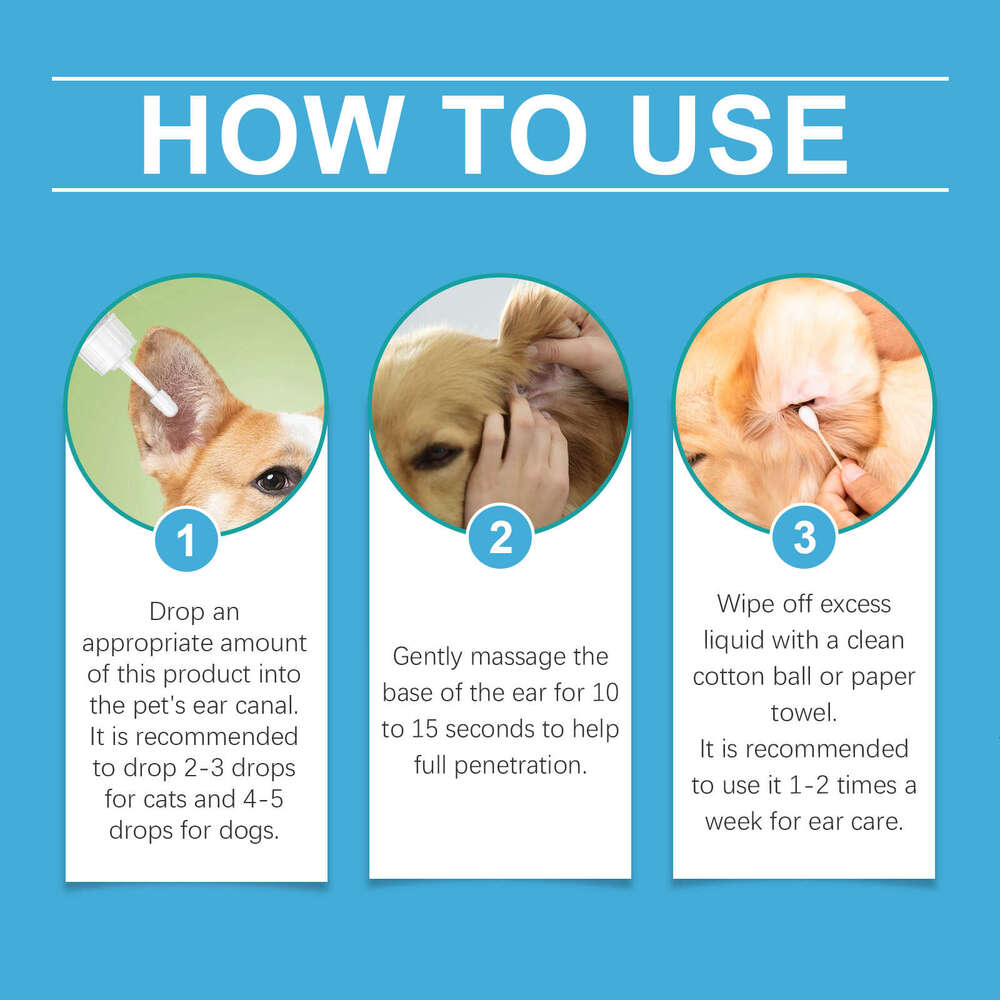 HOW TO USE

1

Drop an appropriate amount of this product into the pet's ear canal. It is recommended to drop 2-3 drops for cats and 4-5 drops for dogs.

2

Gently massage the base of the ear for 10 to 15 seconds to help full penetration.

3

Wipe off excess liquid with a clean cotton ball or paper towel.
It is recommended to use it 1-2 times a week for ear care.