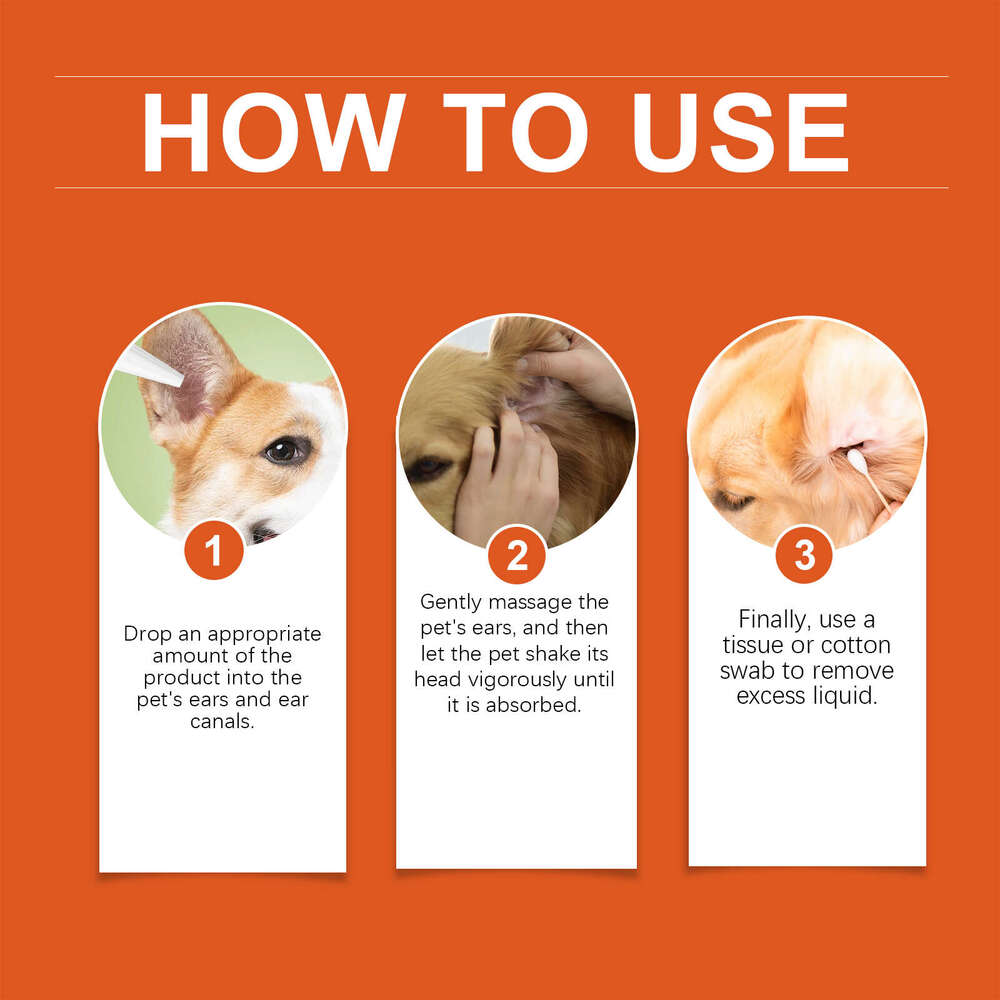 HOW TO USE

1

Drop an appropriate amount of the product into the pet's ears and ear canals.

2

Gently massage the pet's ears, and then let the pet shake its head vigorously until it is absorbed.

3

Finally, use a tissue or cotton swab to remove excess liquid.