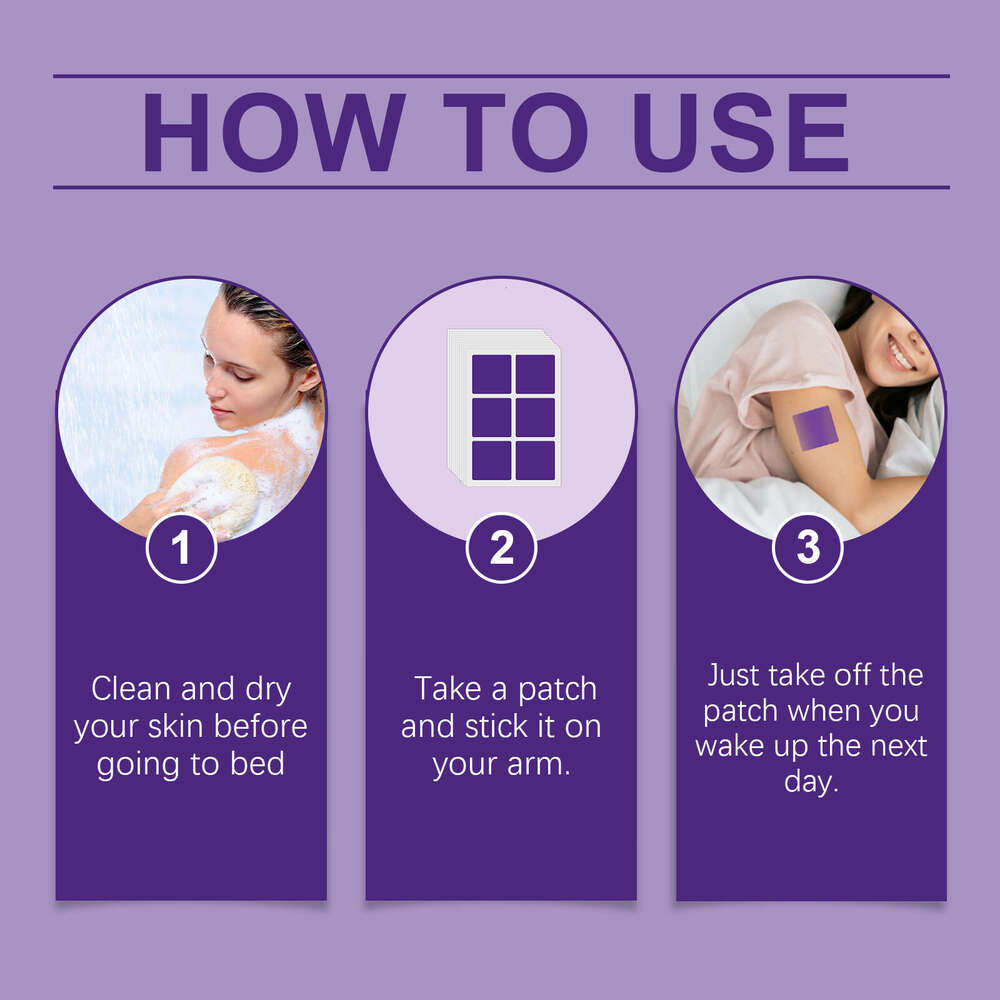 HOW TO USE

1

Clean and dry your skin before going to bed

2

Take a patch and stick it on your arm.

3

Just take off the patch when you wake up the next day.