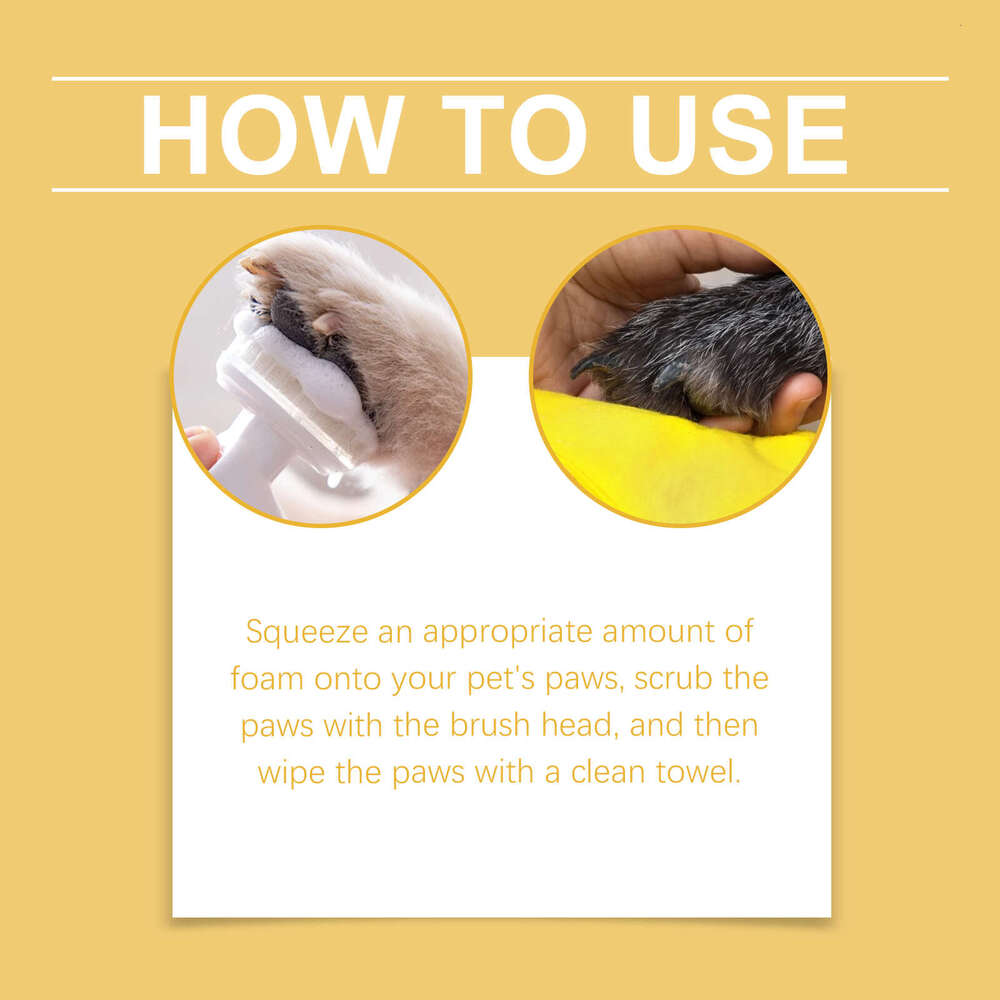 HOW TO USE

Squeeze an appropriate amount of foam onto your pet's paws, scrub the paws with the brush head, and then wipe the paws with a clean towel.