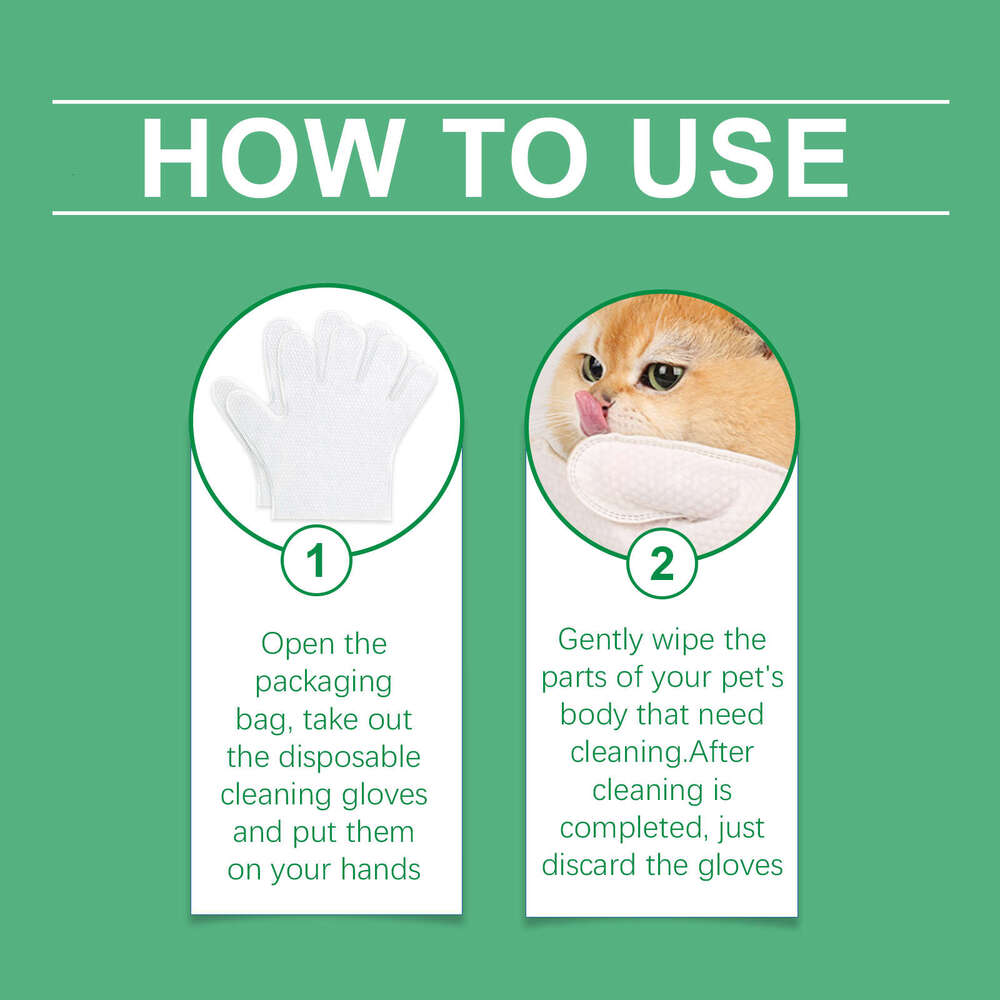 HOW TO USE

1

Open the packaging bag, take out the disposable cleaning gloves and put them on your hands

2

Gently wipe the parts of your pet's body that need cleaning.After cleaning is completed, just discard the gloves