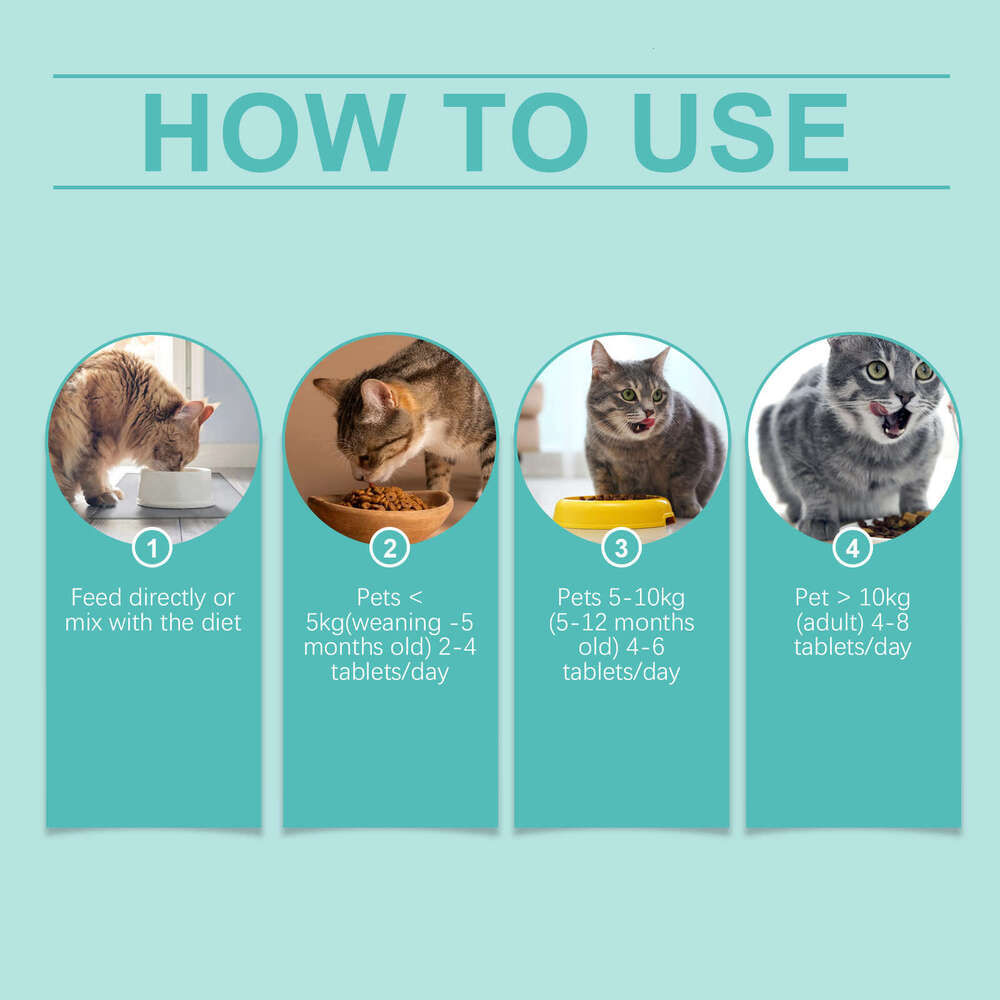 HOW TO USE

1
Feed directly or mix with the diet

2
Pets < 5kg(weaning -5 months old) 2-4 tablets/day

3
Pets 5-10kg (5-12 months old) 4-6 tablets/day

4
Pet > 10kg (adult) 4-8 tablets/day