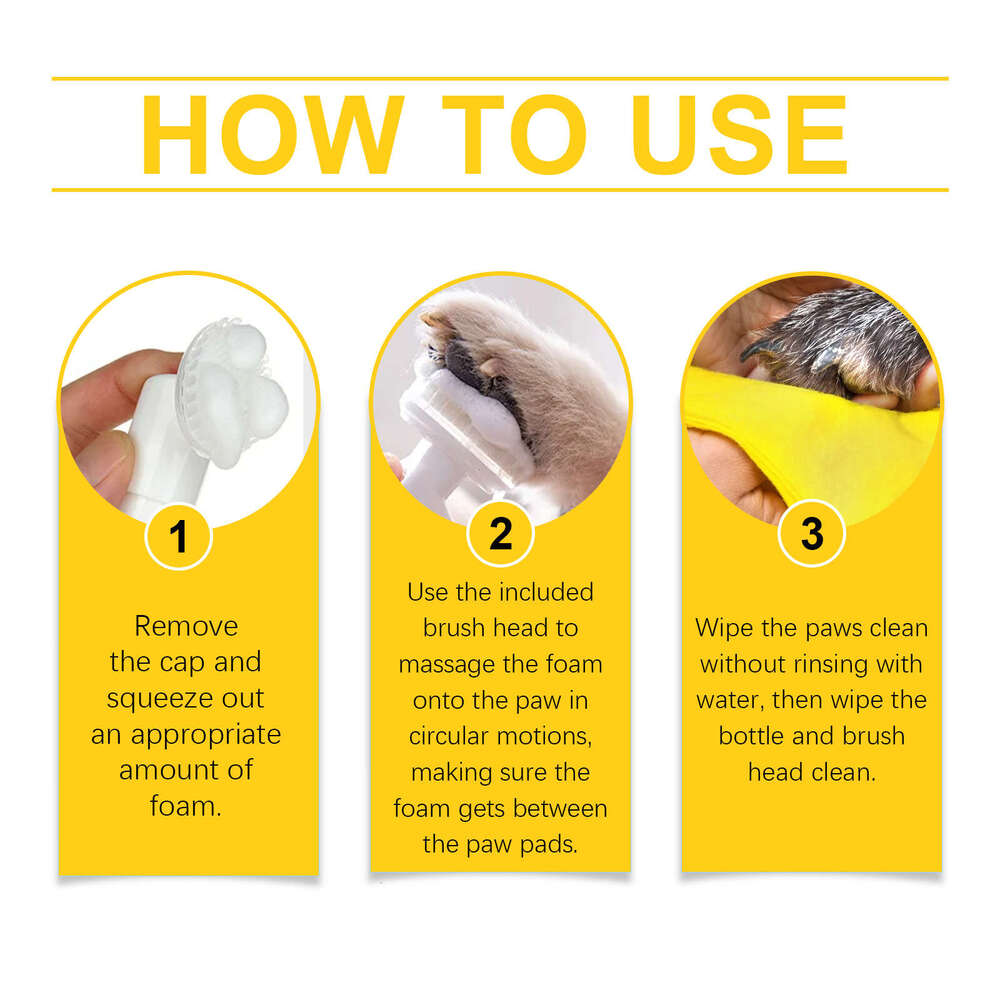 HOW TO USE

1

Remove the cap and squeeze out an appropriate amount of foam.

2

Use the included brush head to massage the foam onto the paw in circular motions, making sure the foam gets between the paw pads.

3

Wipe the paws clean without rinsing with water, then wipe the bottle and brush head clean.