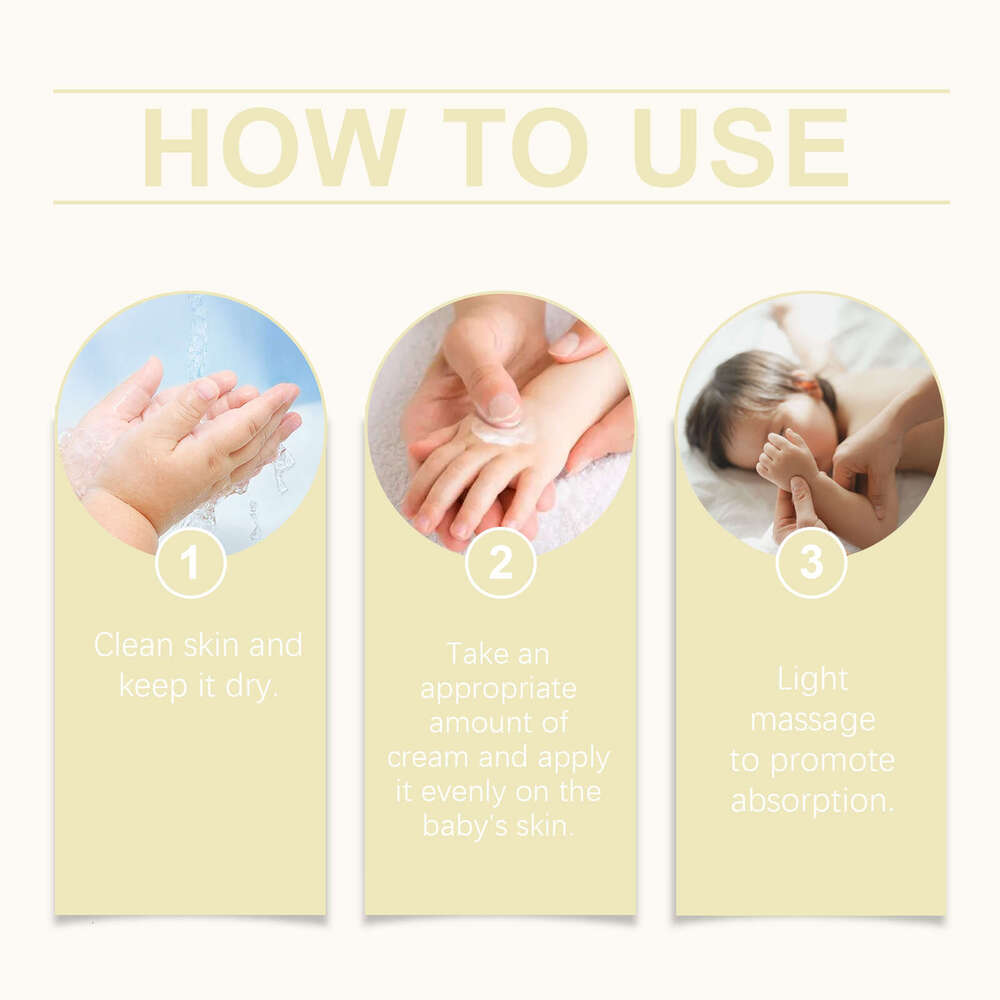 HOW TO USE

1

Clean skin and keep it dry.

2

Take an appropriate amount of cream and apply it evenly on the baby's skin.

3

Light massage to promote absorption.