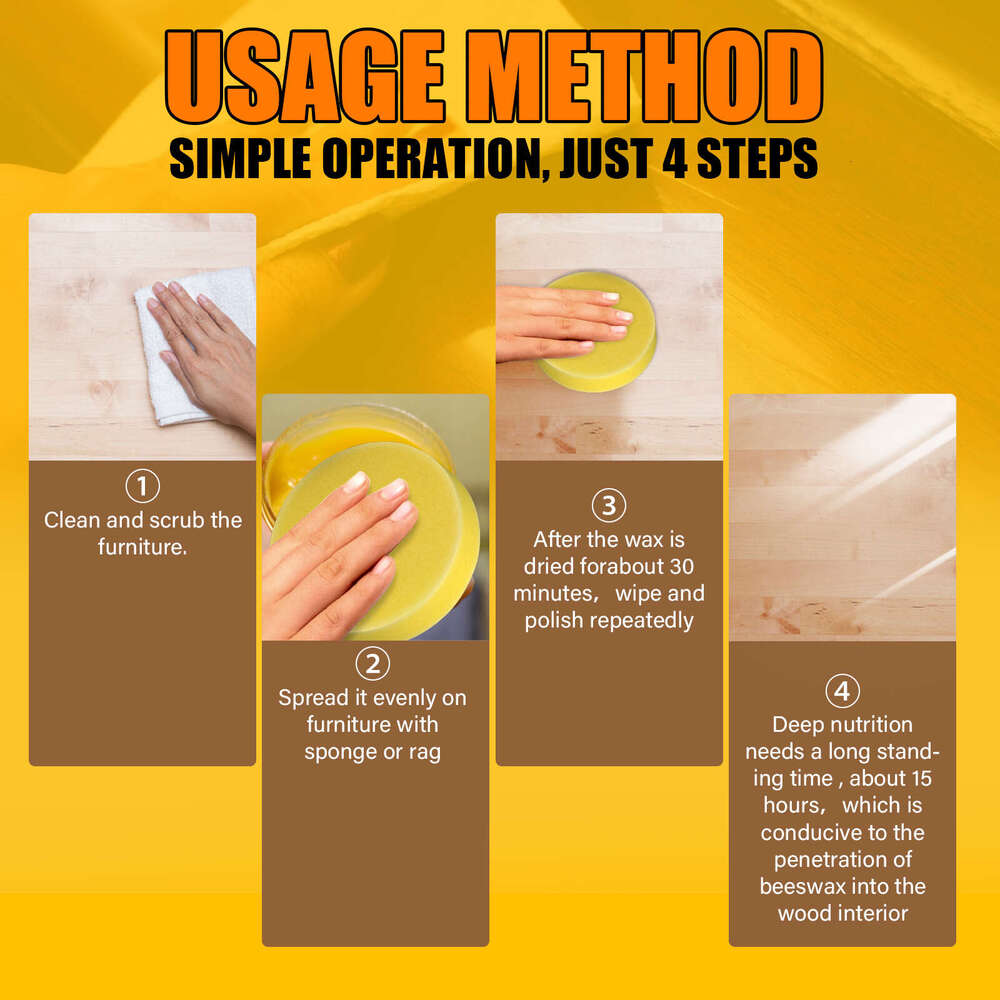 USAGE METHOD
SIMPLE OPERATION, JUST 4 STEPS

①
Clean and scrub the furniture.

②
Spread it evenly on furniture with sponge or rag

③
After the wax is dried forabout 30 minutes， wipe and polish repeatedly

④
Deep nutrition needs a long standing time , about 15 hours， which is conducive to the penetration of beeswax into the wood interior