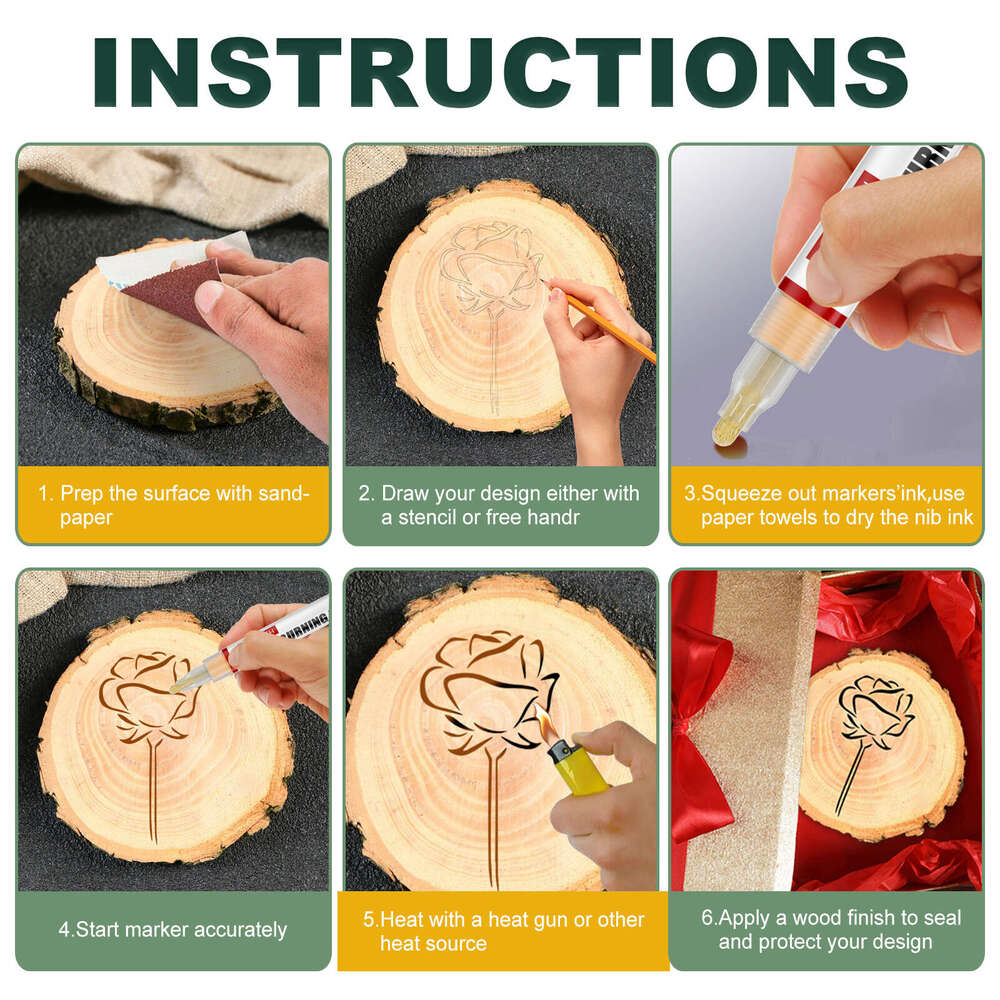 INSTRUCTIONS

1. Prep the surface with sandpaper

2. Draw your design either with a stencil or free handr

3.Squeeze out markers'ink,use paper towels to dry the nib ink

4.Start marker accurately

5.Heat with a heat gun or other heat source

6.Apply a wood finish to seal and protect your design