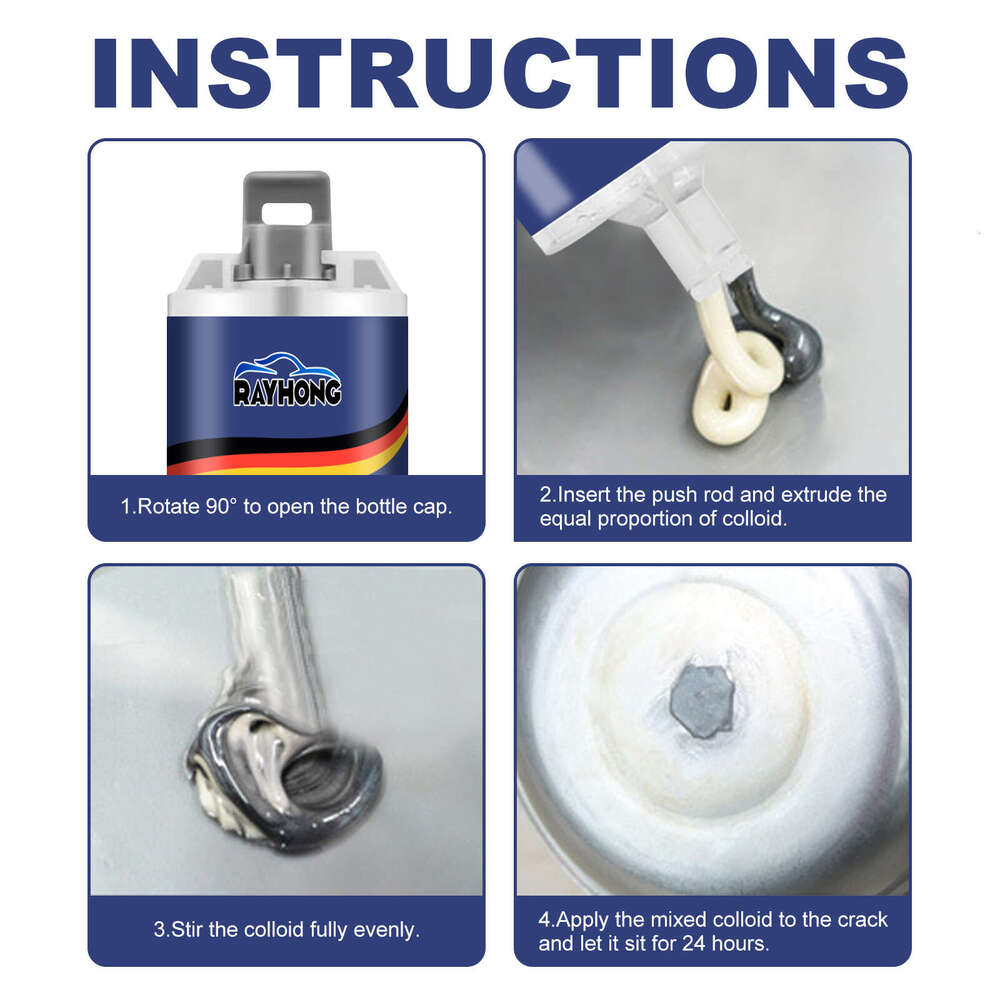 INSTRUCTIONS

RAYHONG

1.Rotate 90° to open the bottle cap.

2.Insert the push rod and extrude the equal proportion of colloid.

3.Stir the colloid fully evenly.

4.Apply the mixed colloid to the crack and let it sit for 24 hours.