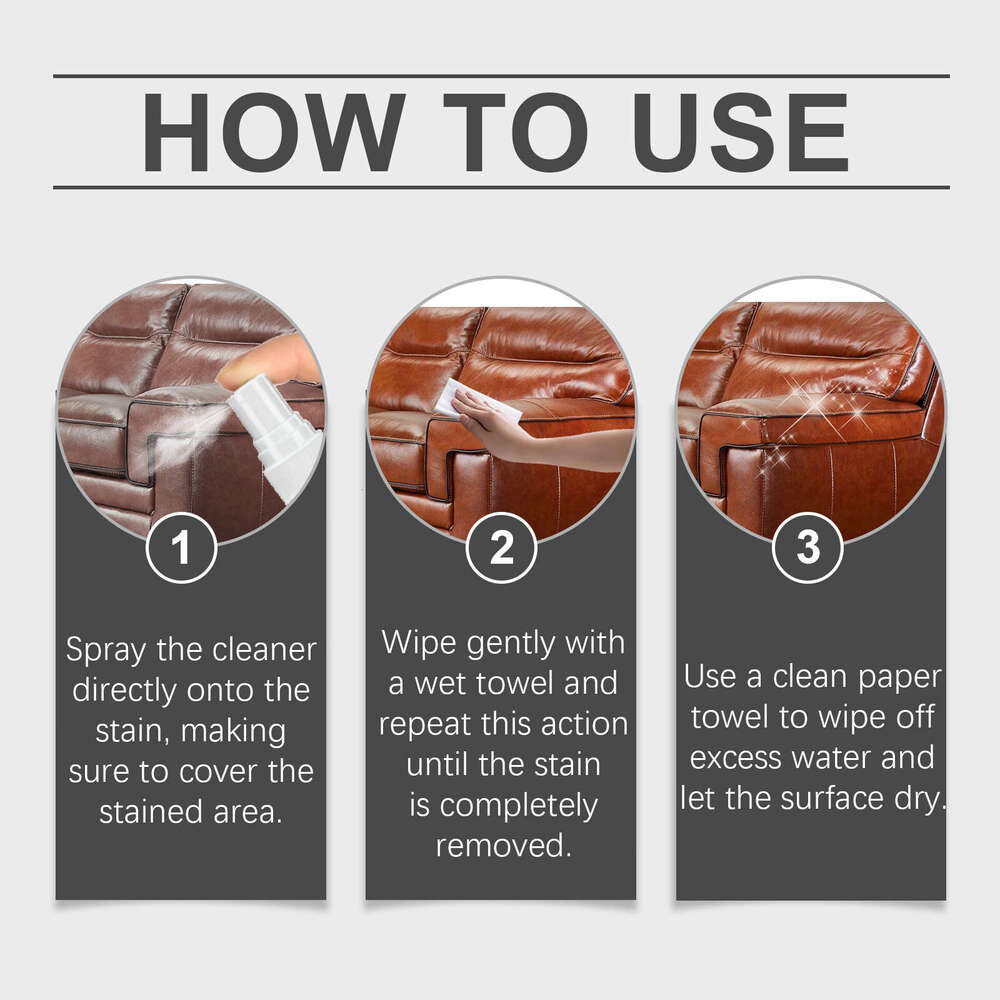 HOW TO USE

1

Spray the cleaner directly onto the stain, making sure to cover the stained area.

2

Wipe gently with a wet towel and repeat this action until the stain is completely removed.

3

Use a clean paper towel to wipe off excess water and let the surface dry.