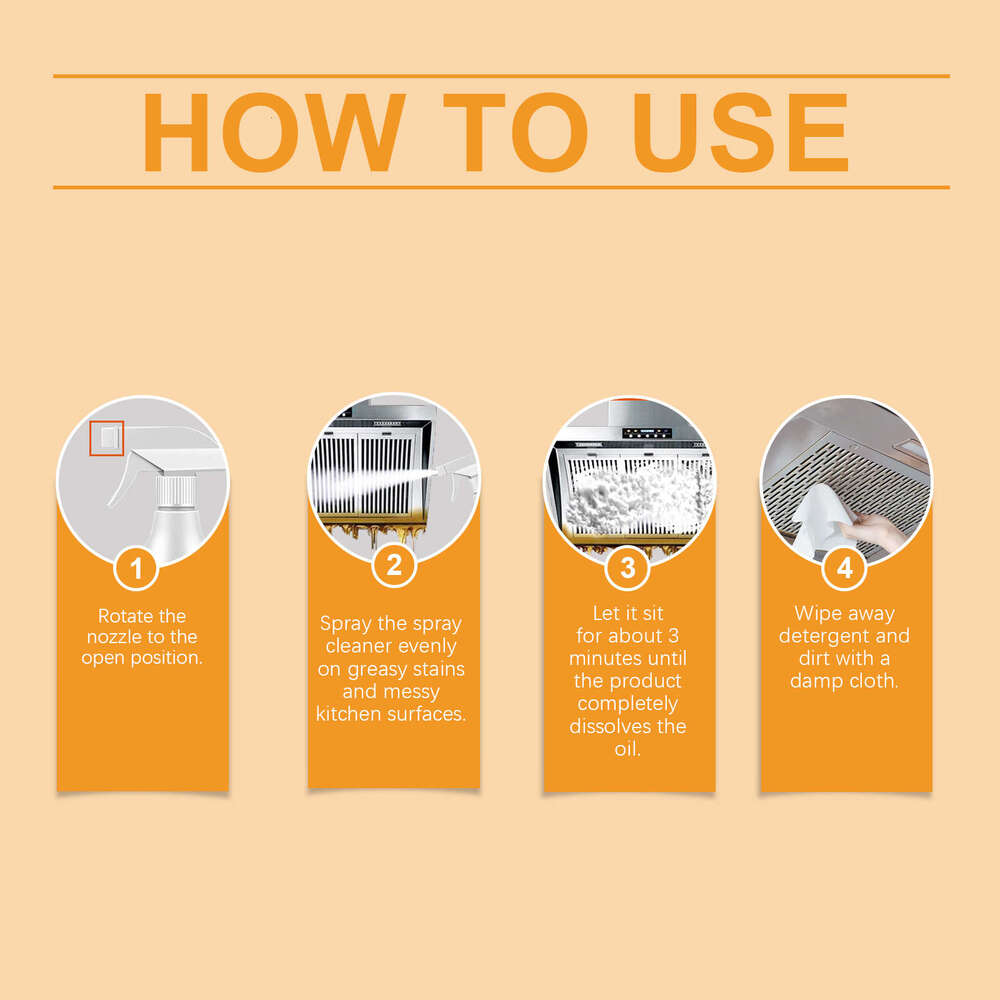 HOW TO USE

1

Rotate the nozzle to the open position.

2

Spray the spray cleaner evenly on greasy stains and messy kitchen surfaces.

3

Let it sit for about 3 minutes until the product completely dissolves the oil.

4

Wipe away detergent and dirt with a damp cloth.