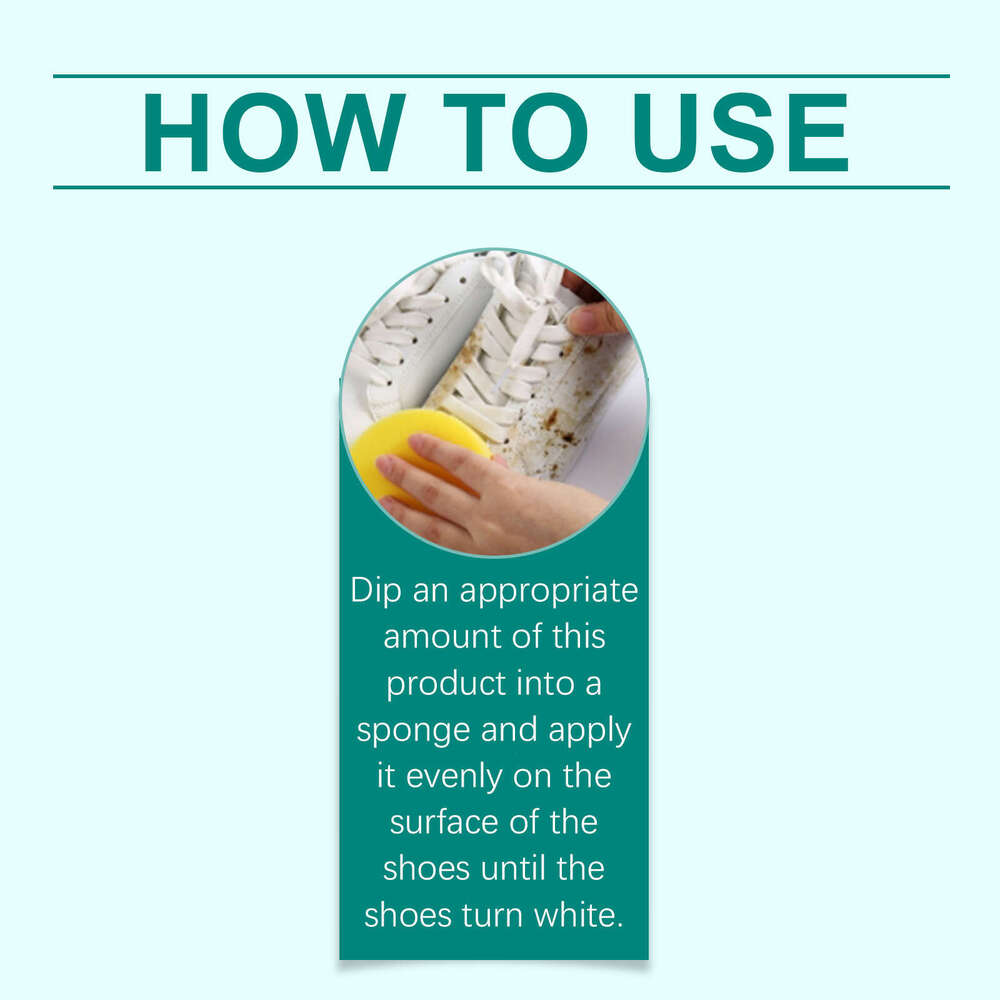 HOW TO USE

Dip an appropriate amount of this product into a sponge and apply it evenly on the surface of the shoes until the shoes turn white.