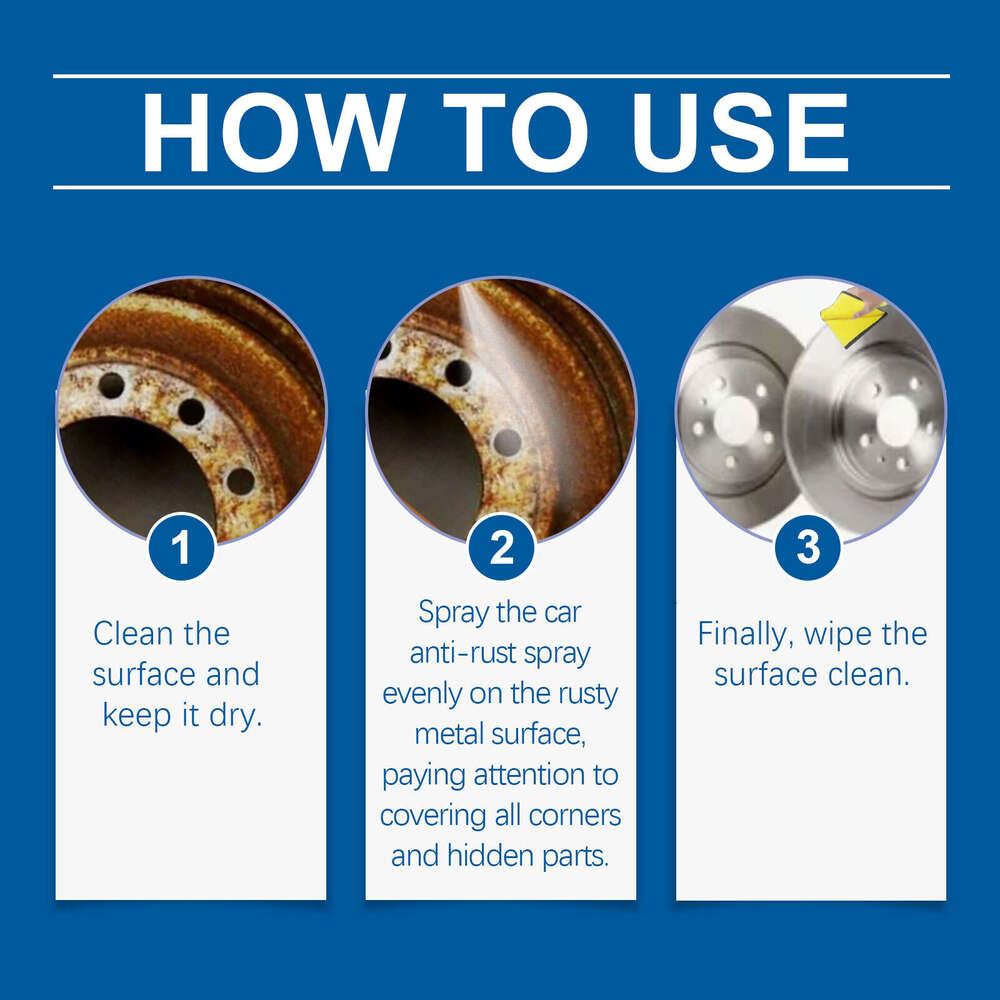 HOW TO USE

1

Clean the surface and keep it dry.

2

Spray the car anti-rust spray evenly on the rusty metal surface, paying attention to covering all corners and hidden parts.

3

Finally, wipe the surface clean.