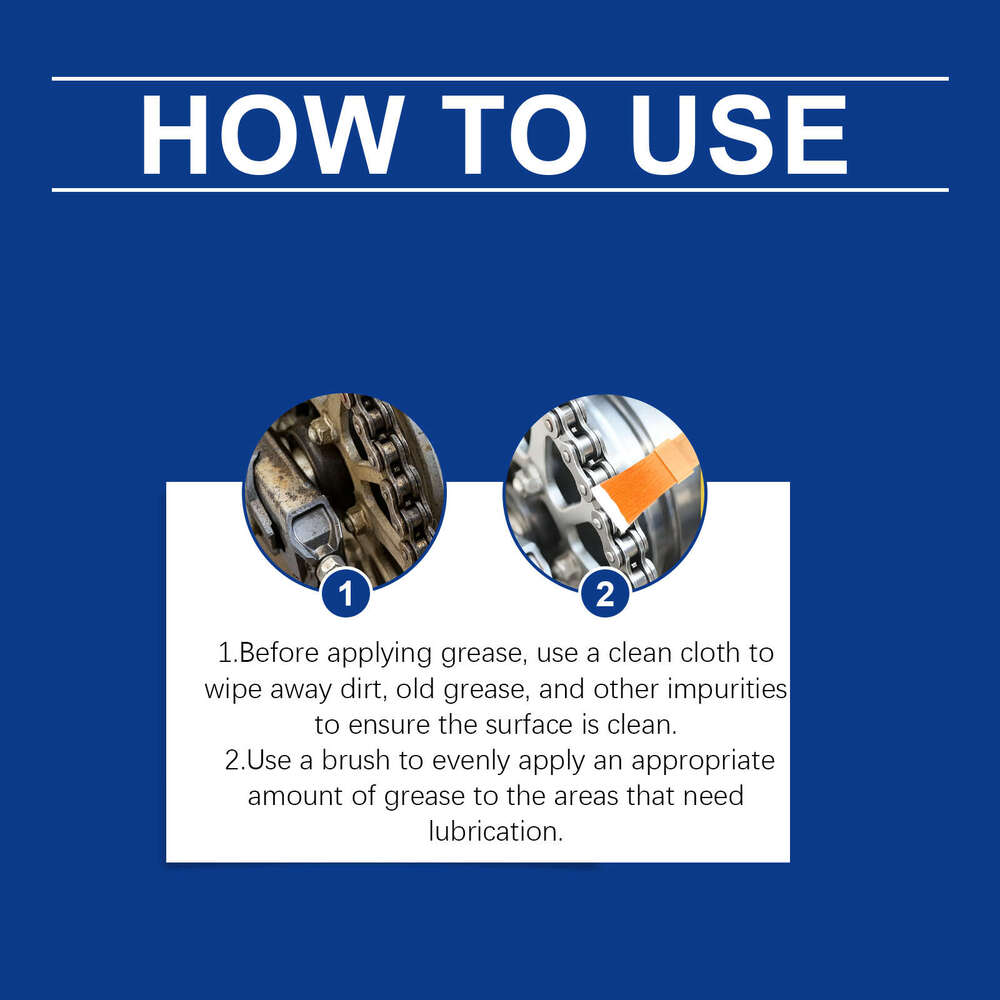 HOW TO USE

1

2

1.Before applying grease, use a clean cloth to wipe away dirt, old grease, and other impurities to ensure the surface is clean.
2.Use a brush to evenly apply an appropriate amount of grease to the areas that need lubrication.